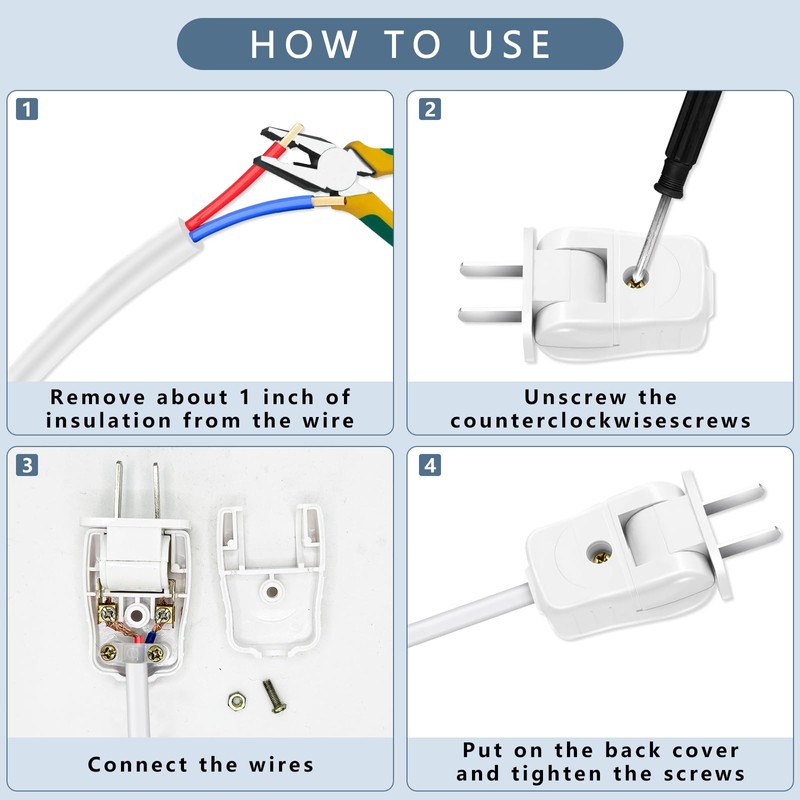 HOW TO USE

1

Remove about 1 inch of insulation from the wire

2

Unscrew the counterclockwisescrews

3

Connect the wires

4

Put on the back cover and tighten the screws