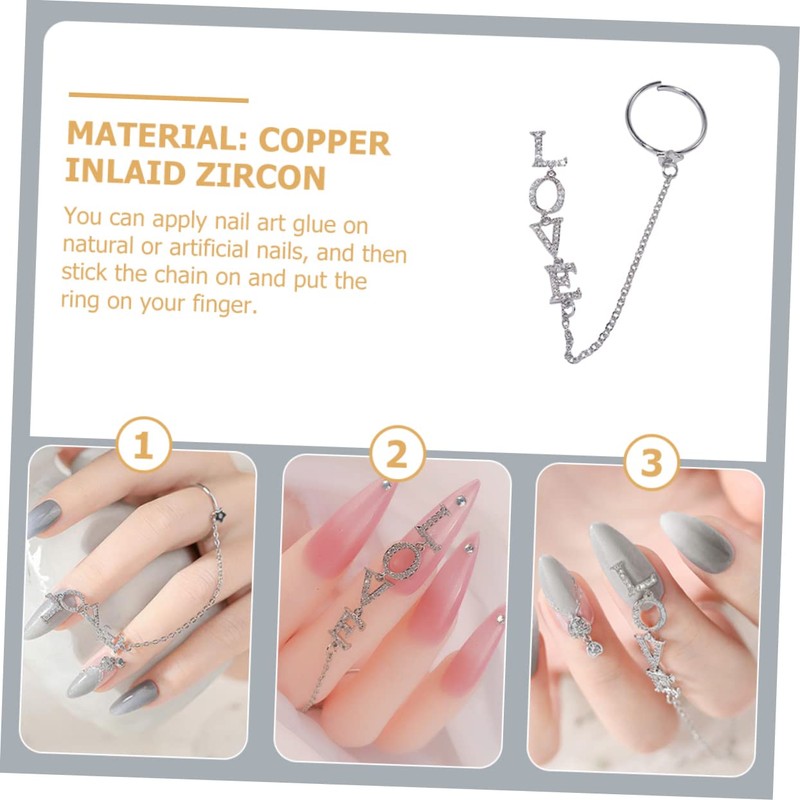 MATERIAL: COPPER INLAID ZIRCON

You can apply nail art glue on natural or artificial nails, and then stick the chain on and put the ring on your finger.

LOVE

1

2

3