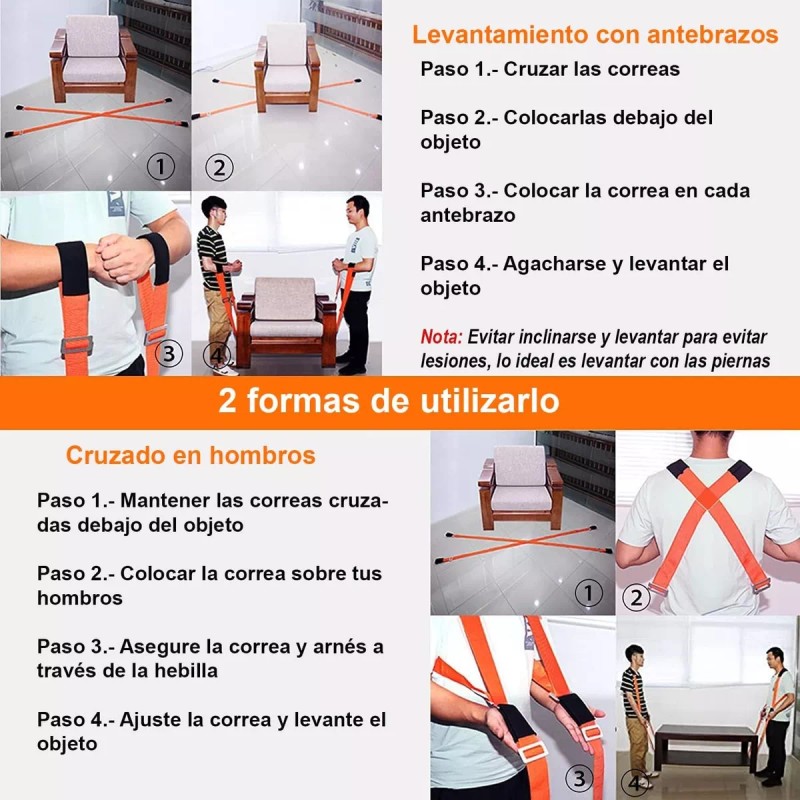 ①
②
③
④

Levantamiento con antebrazos

Paso 1.- Cruzar las correas

Paso 2.- Colocarlas debajo del objeto

Paso 3.- Colocar la correa en cada antebrazo

Paso 4.- Agacharse y levantar el objeto

Nota: Evitar inclinarse y levantar para evitar lesiones, lo ideal es levantar con las piernas

2 formas de utilizarlo

Cruzado en hombros

Paso 1.- Mantener las correas cruzadas debajo del objeto

Paso 2.- Colocar la correa sobre tus hombros

Paso 3.- Asegure la correa y arnés a través de la hebilla

Paso 4.- Ajuste la correa y levante el objeto

①
②
③
④