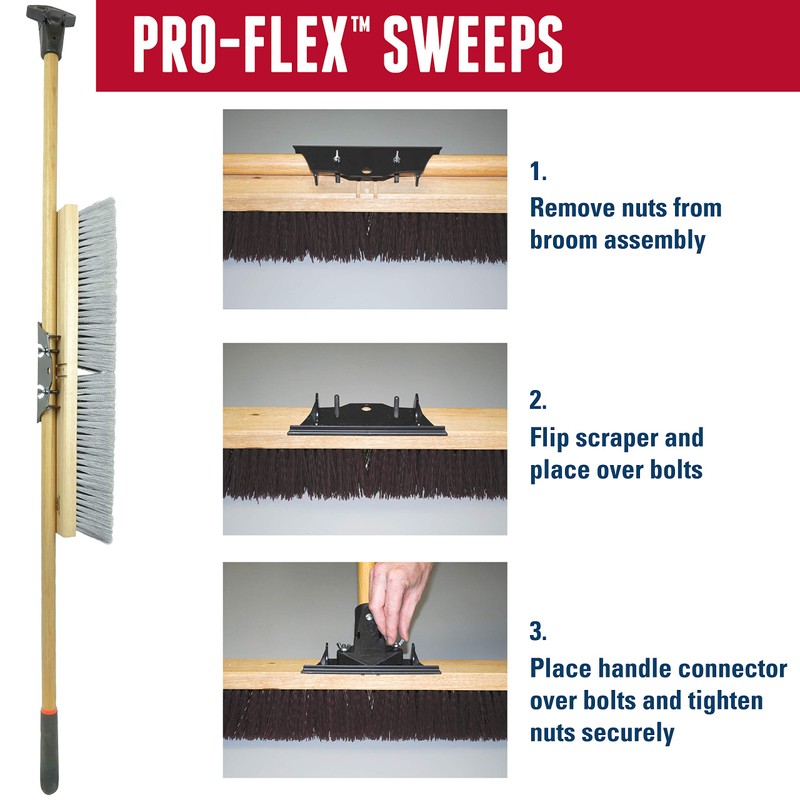 PRO-FLEX™ SWEEPS

1.
Remove nuts from broom assembly

2.
Flip scraper and place over bolts

3.
Place handle connector over bolts and tighten nuts securely