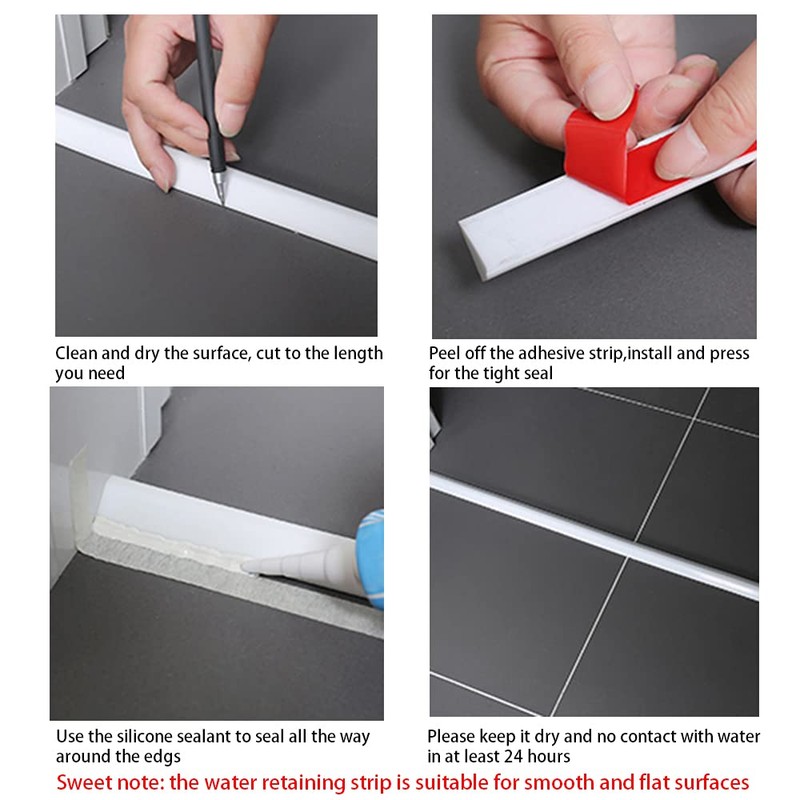 Clean and dry the surface, cut to the length you need

Peel off the adhesive strip,install and press for the tight seal

Use the silicone sealant to seal all the way around the edgs

Please keep it dry and no contact with water in at least 24 hours

Sweet note: the water retaining strip is suitable for smooth and flat surfaces