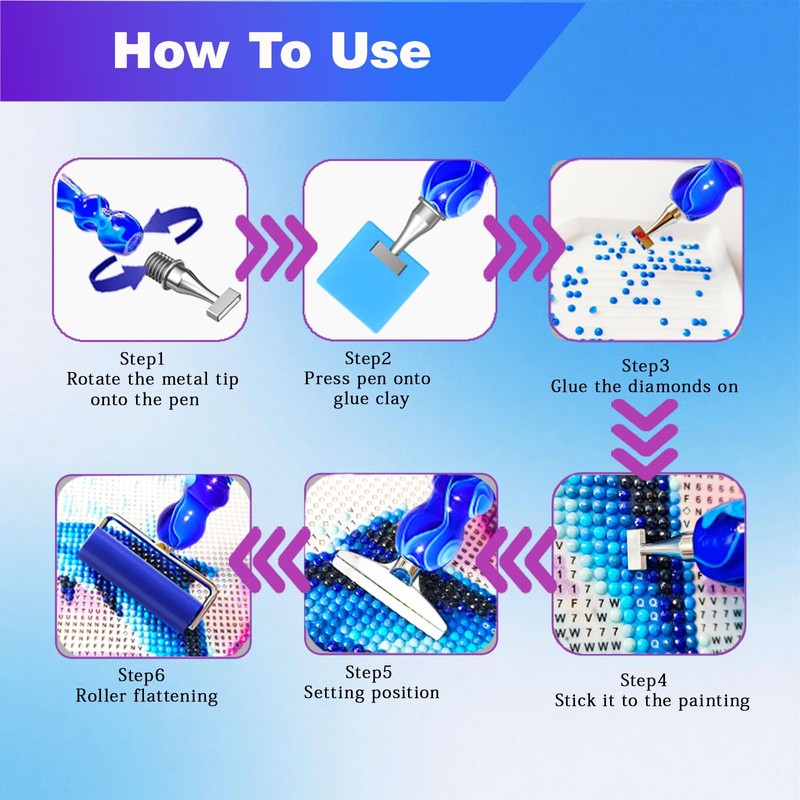 How To Use

Step1
Rotate the metal tip onto the pen

Step2
Press pen onto glue clay

Step3
Glue the diamonds on

Step4
Stick it to the painting

Step5
Setting position

Step6
Roller flattening