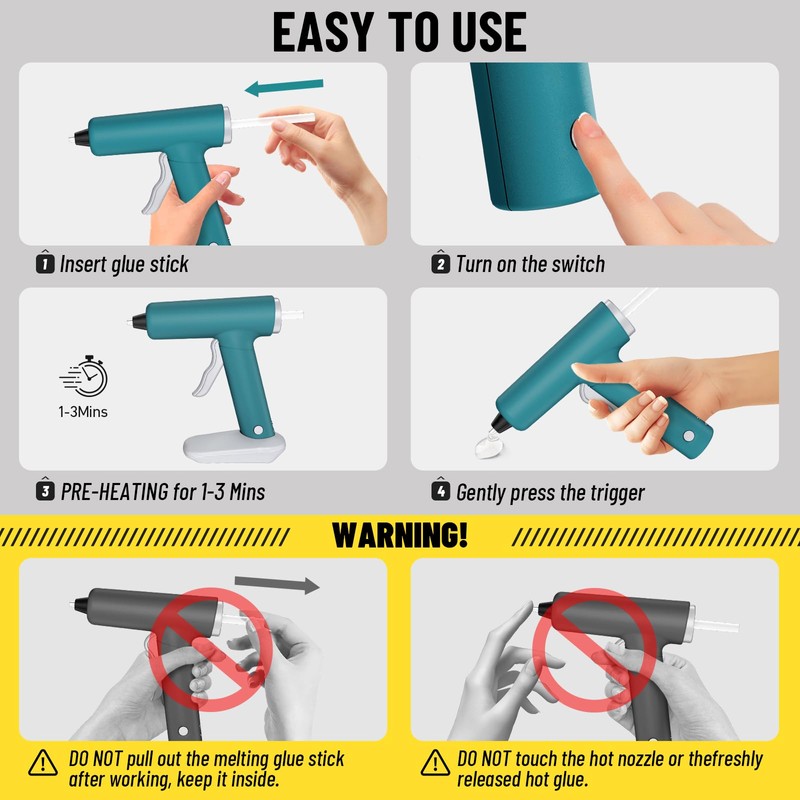 EASY TO USE

1 Insert glue stick

2 Turn on the switch

1-3Mins

3 PRE-HEATING for 1-3 Mins

4 Gently press the trigger

WARNING!

DO NOT pull out the melting glue stick after working, keep it inside.

DO NOT touch the hot nozzle or thefreshly released hot glue.