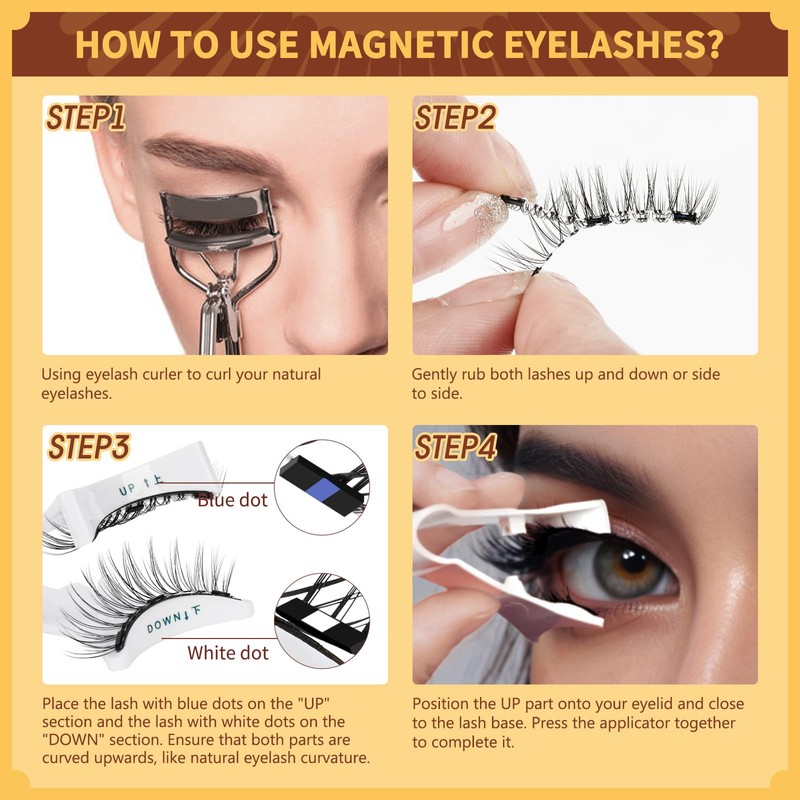 HOW TO USE MAGNETIC EYELASHES?

STEP1

Using eyelash curler to curl your natural eyelashes.

STEP2

Gently rub both lashes up and down or side to side.

STEP3

UP ↑上

Blue dot

DOWN↓下

White dot

Place the lash with blue dots on the "UP" section and the lash with white dots on the "DOWN" section. Ensure that both parts are curved upwards, like natural eyelash curvature.

STEP4

Position the UP part onto your eyelid and close to the lash base. Press the applicator together to complete it.