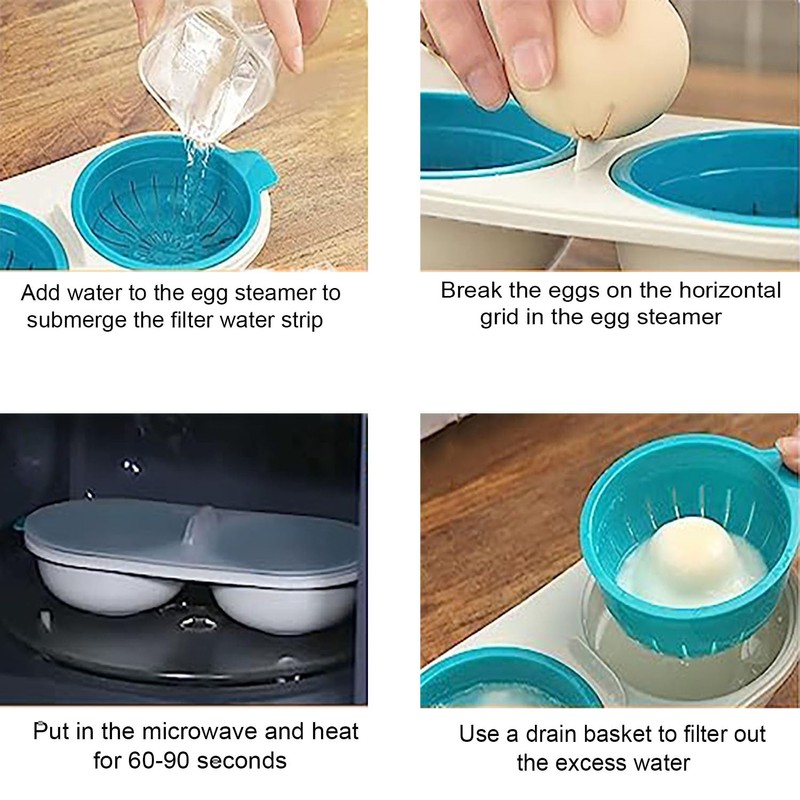 Add water to the egg steamer to submerge the filter water strip

Break the eggs on the horizontal grid in the egg steamer

Put in the microwave and heat for 60-90 seconds

Use a drain basket to filter out the excess water