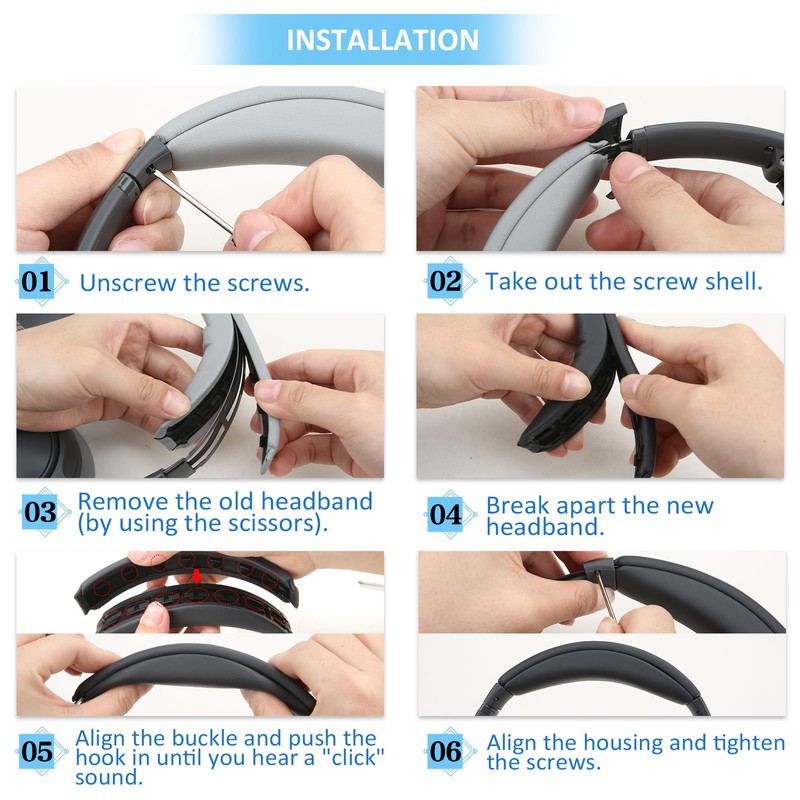 INSTALLATION

01 Unscrew the screws.

02 Take out the screw shell.

03 Remove the old headband (by using the scissors).

04 Break apart the new headband.

05 Align the buckle and push the hook in until you hear a "click" sound.

06 Align the housing and tighten the screws.