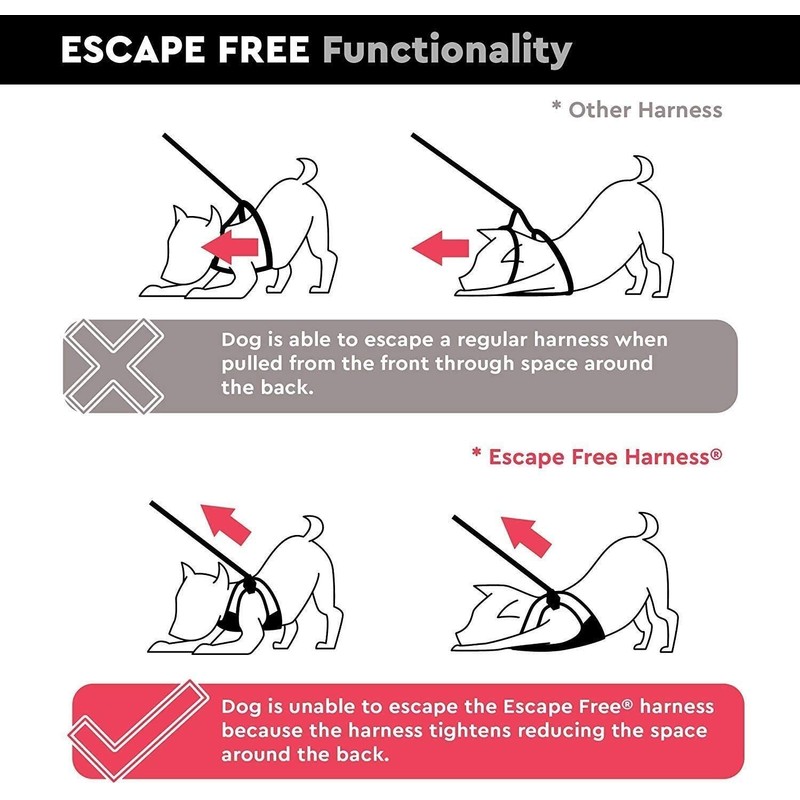 ESCAPE FREE Functionality

* Other Harness

Dog is able to escape a regular harness when pulled from the front through space around the back.

* Escape Free Harness®

Dog is unable to escape the Escape Free® harness because the harness tightens reducing the space around the back.