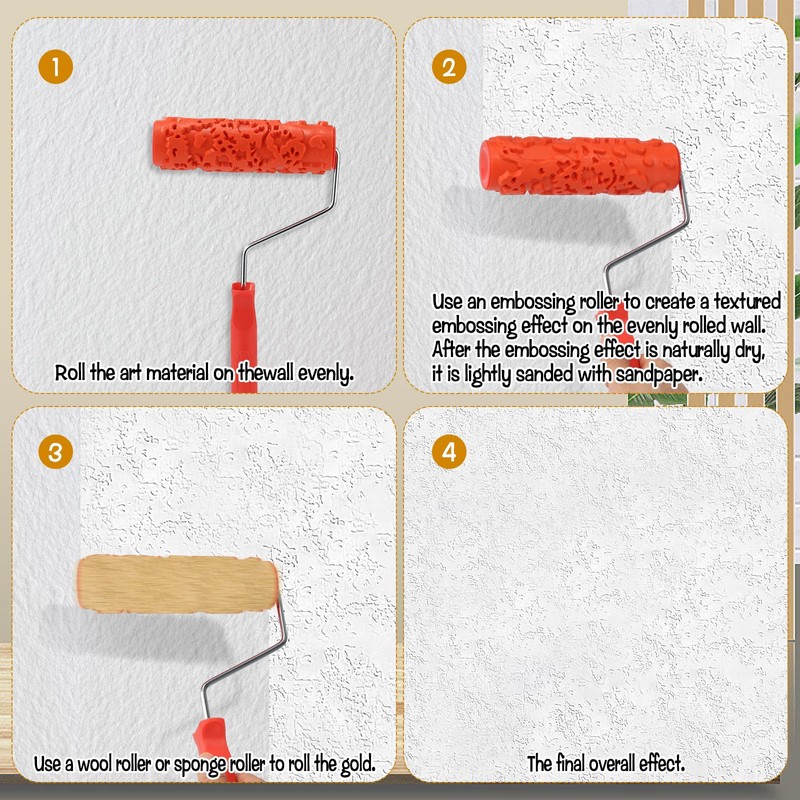 1

Roll the art material on thewall evenly.

2

Use an embossing roller to create a textured embossing effect on the evenly rolled wall. After the embossing effect is naturally dry, it is lightly sanded with sandpaper.

3

Use a wool roller or sponge roller to roll the gold.

4

The final overall effect.