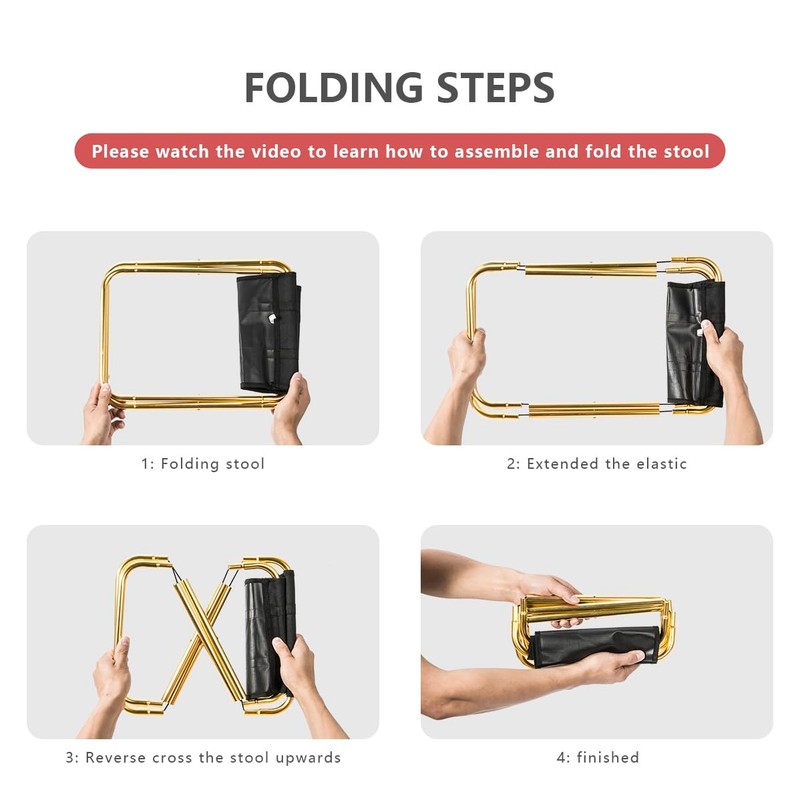 FOLDING STEPS

Please watch the video to learn how to assemble and fold the stool

1: Folding stool

2: Extended the elastic

3: Reverse cross the stool upwards

4: finished