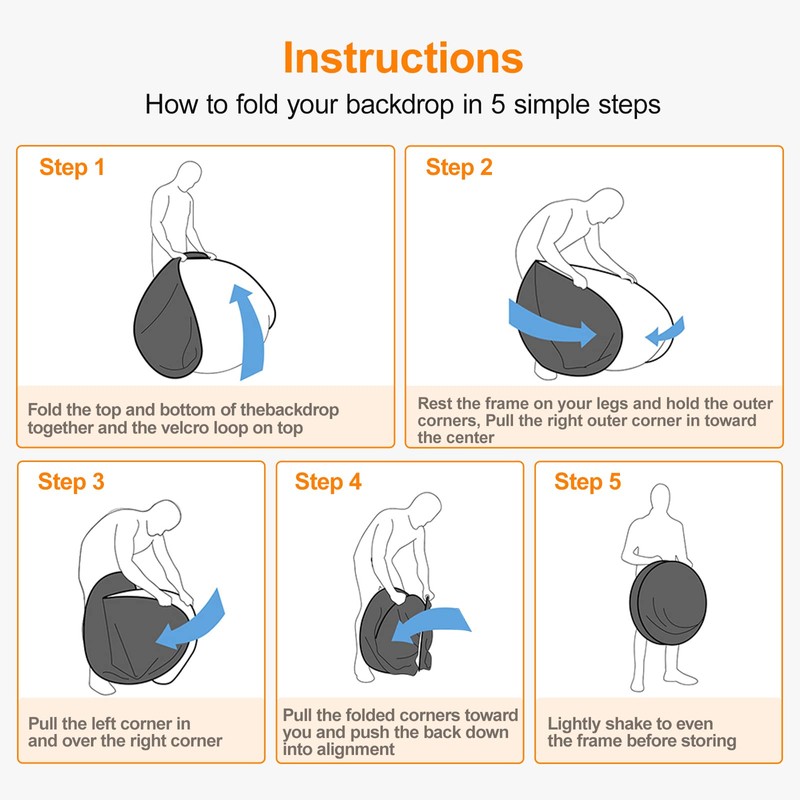 Instructions

How to fold your backdrop in 5 simple steps

Step 1

Fold the top and bottom of thebackdrop together and the velcro loop on top

Step 2

Rest the frame on your legs and hold the outer corners, Pull the right outer corner in toward the center

Step 3

Pull the left corner in and over the right corner

Step 4

Pull the folded corners toward you and push the back down into alignment

Step 5

Lightly shake to even the frame before storing