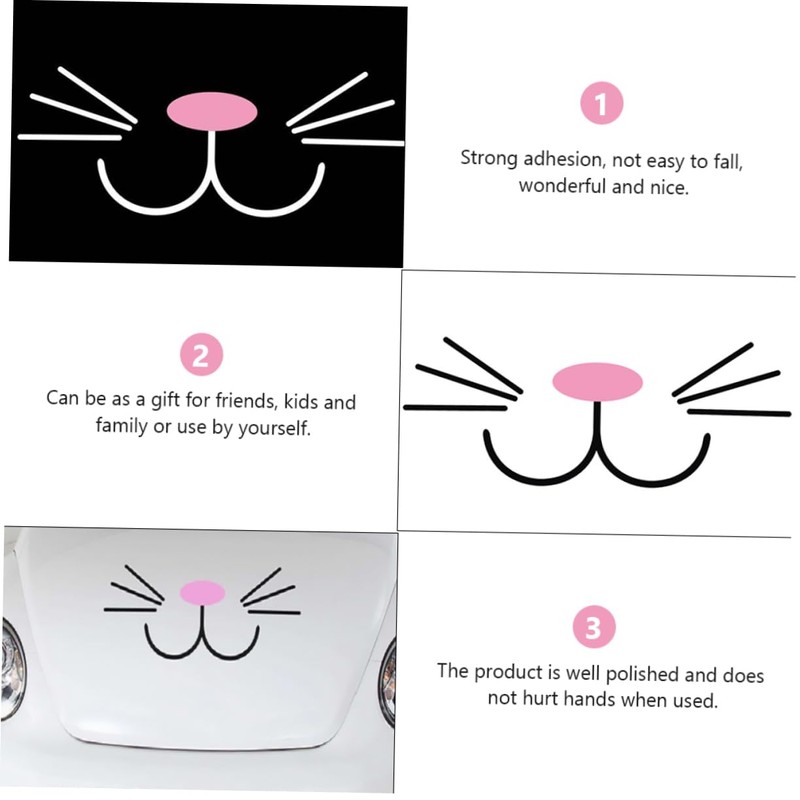 1

Strong adhesion, not easy to fall, wonderful and nice.

2

Can be as a gift for friends, kids and family or use by yourself.

3

The product is well polished and does not hurt hands when used.