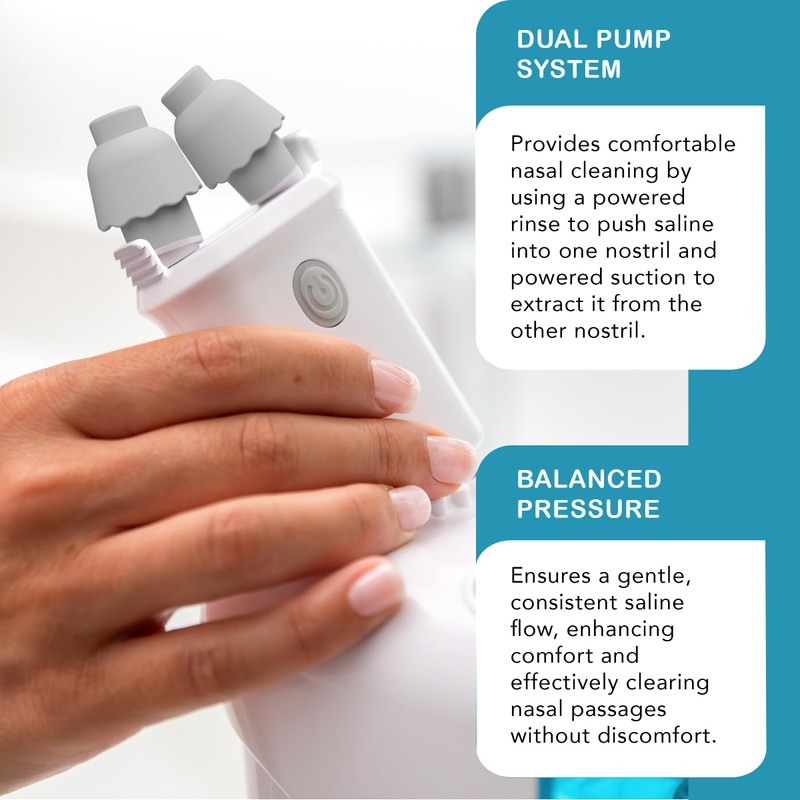 DUAL PUMP SYSTEM

Provides comfortable nasal cleaning by using a powered rinse to push saline into one nostril and powered suction to extract it from the other nostril.

BALANCED PRESSURE

Ensures a gentle, consistent saline flow, enhancing comfort and effectively clearing nasal passages without discomfort.