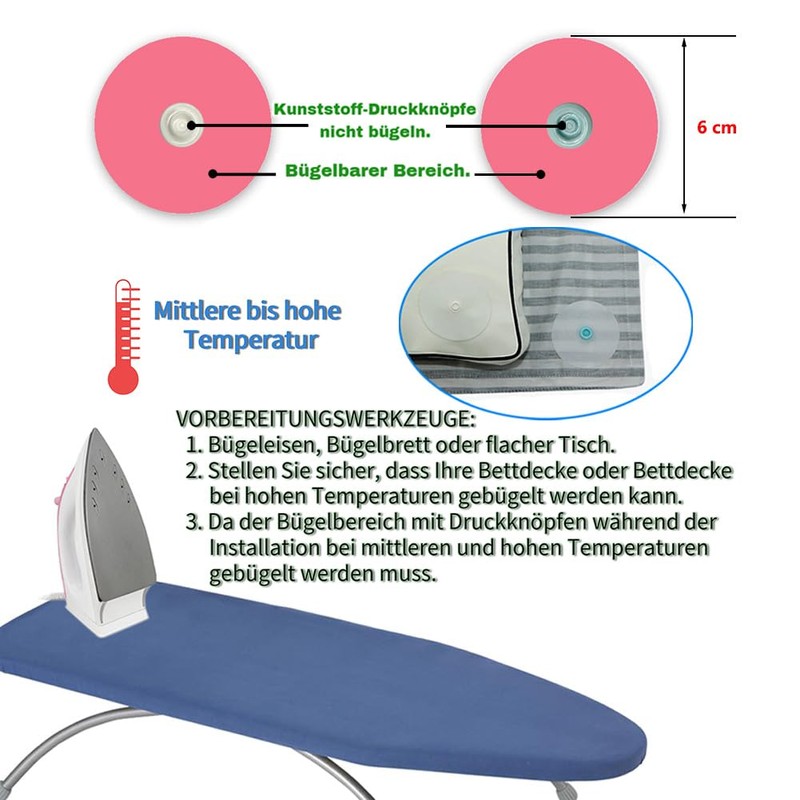 Kunststoff-Druckknöpfe nicht bügeln.

Bügelbarer Bereich.

6 cm

Mittlere bis hohe Temperatur

VORBEREITUNGSWERKZEUGE:
1. Bügeleisen, Bügelbrett oder flacher Tisch.
2. Stellen Sie sicher, dass Ihre Bettdecke oder Bettdecke bei hohen Temperaturen gebügelt werden kann.
3. Da der Bügelbereich mit Druckknöpfen während der Installation bei mittleren und hohen Temperaturen gebügelt werden muss.