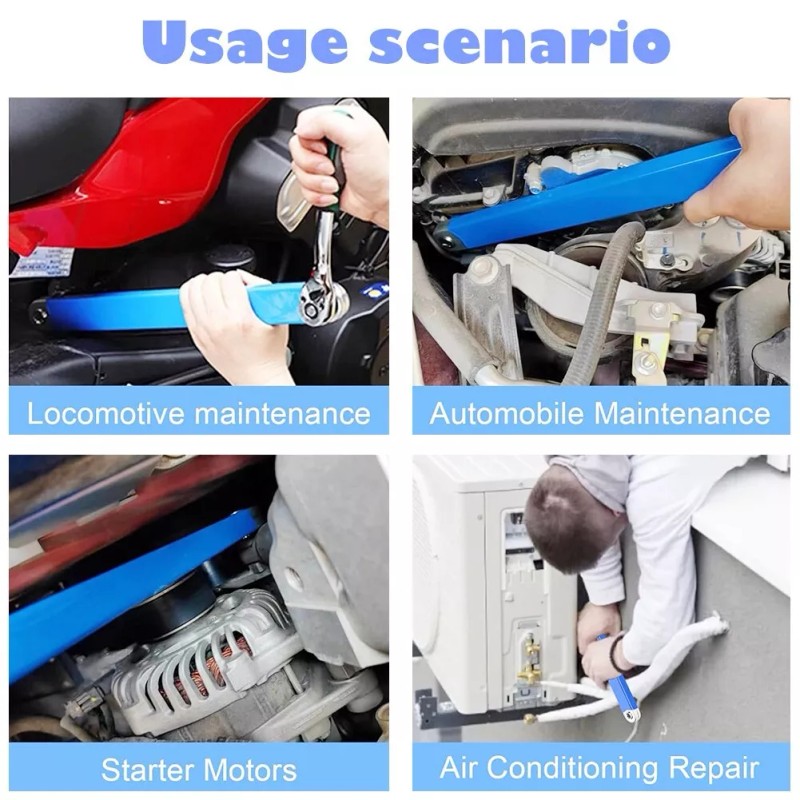 Usage scenario

Locomotive maintenance

Automobile Maintenance

Starter Motors

Air Conditioning Repair