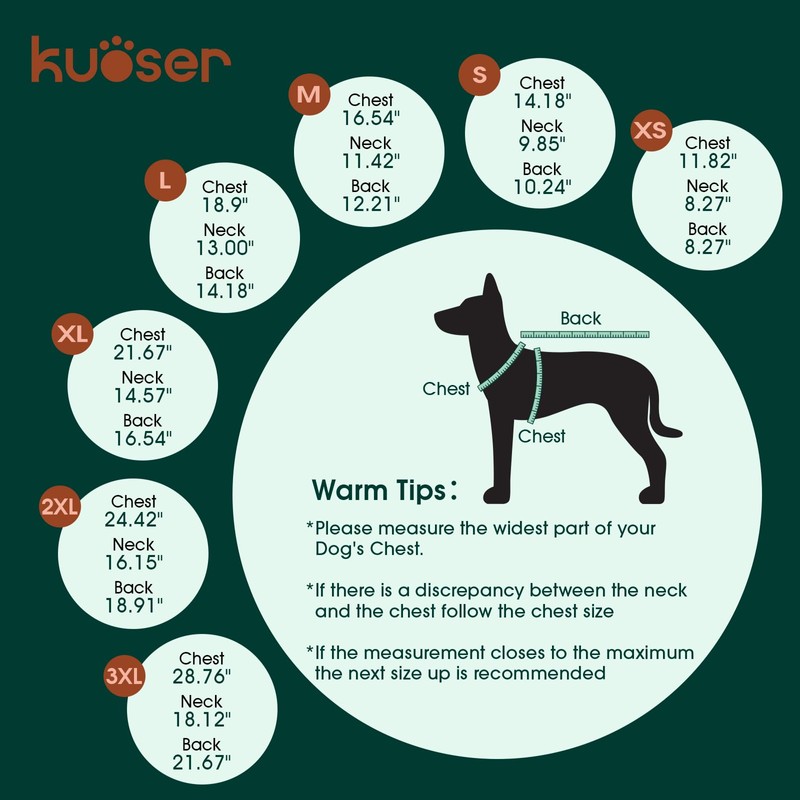 kuoser

M
Chest
16.54"
Neck
11.42"
Back
12.21"

S
Chest
14.18"
Neck
9.85"
Back
10.24"

XS
Chest
11.82"
Neck
8.27"
Back
8.27"

L
Chest
18.9"
Neck
13.00"
Back
14.18"

XL
Chest
21.67"
Neck
14.57"
Back
16.54"

2XL
Chest
24.42"
Neck
16.15"
Back
18.91"

3XL
Chest
28.76"
Neck
18.12"
Back
21.67"

Back
Chest
Chest

Warm Tips:

*Please measure the widest part of your Dog's Chest.

*If there is a discrepancy between the neck and the chest follow the chest size

*If the measurement closes to the maximum the next size up is recommended