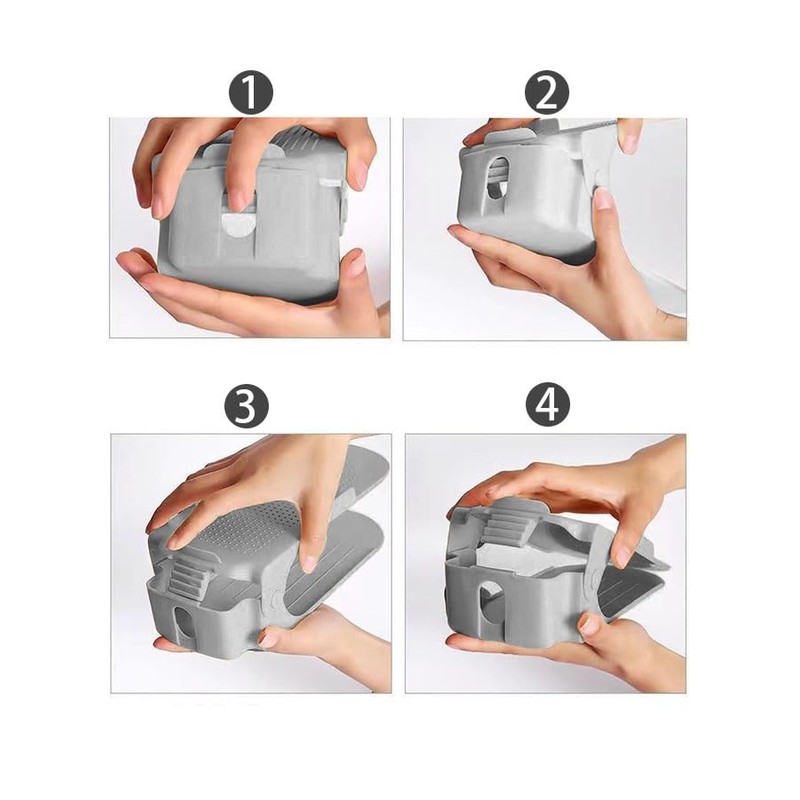 1
2
3
4