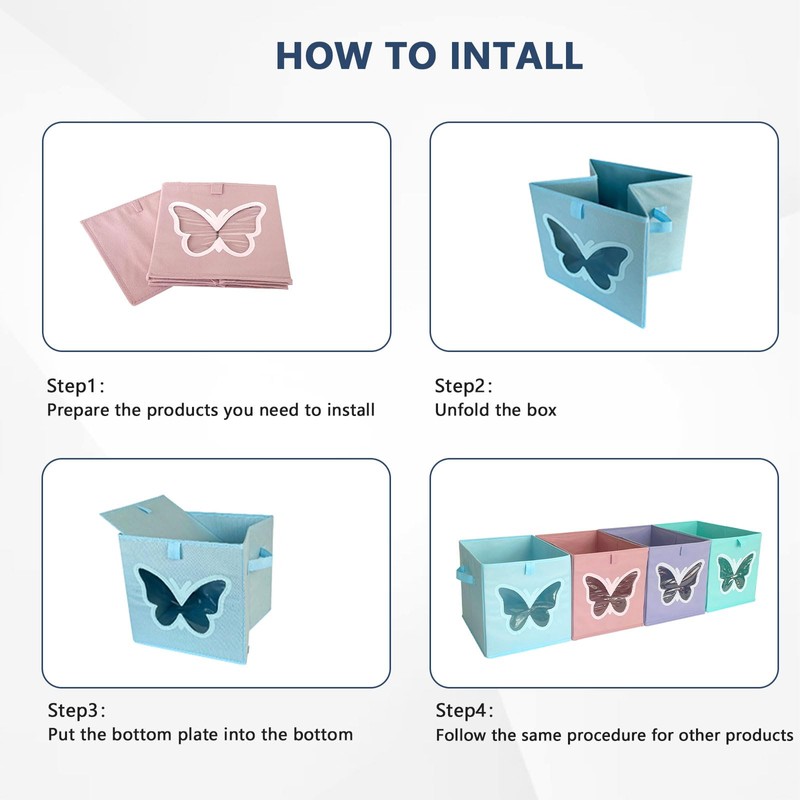 HOW TO INTALL

Step1:
Prepare the products you need to install

Step2:
Unfold the box

Step3:
Put the bottom plate into the bottom

Step4:
Follow the same procedure for other products