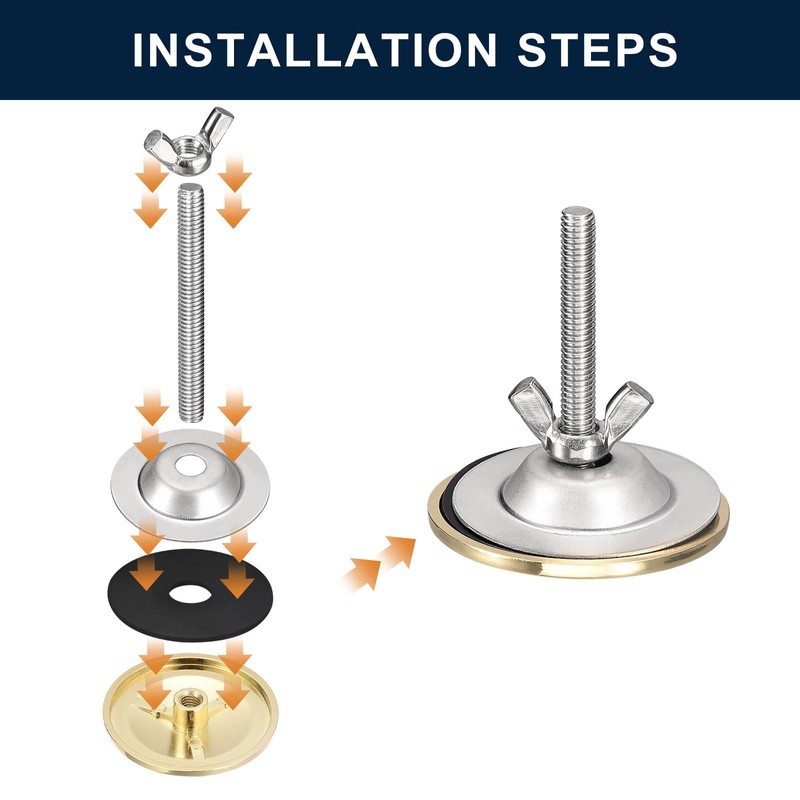 INSTALLATION STEPS