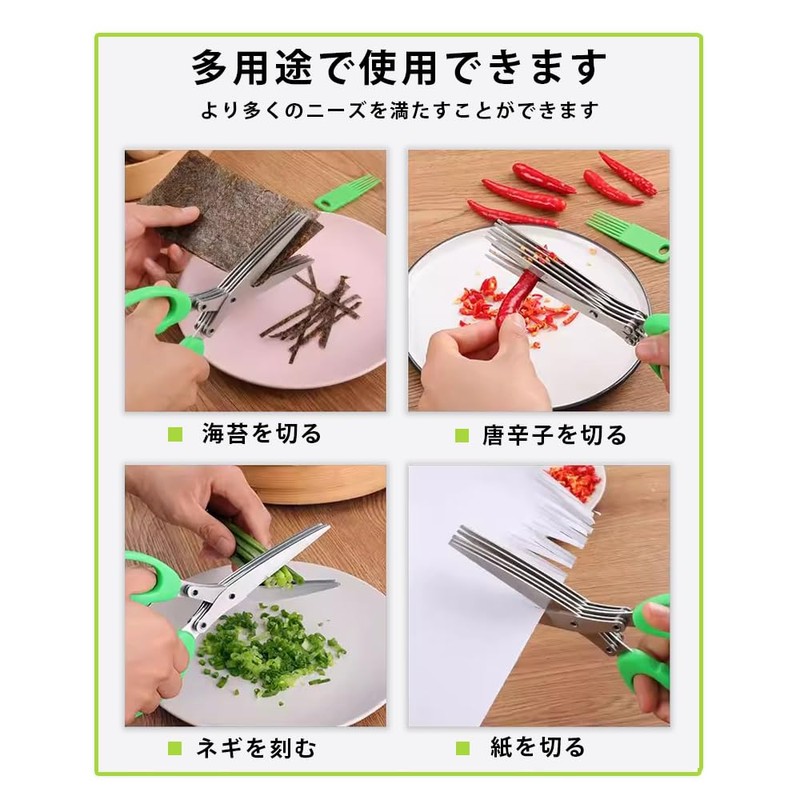 多用途で使用できます

より多くのニーズを満たすことができます

■ 海苔を切る

■ 唐辛子を切る

■ ネギを刻む

■ 紙を切る