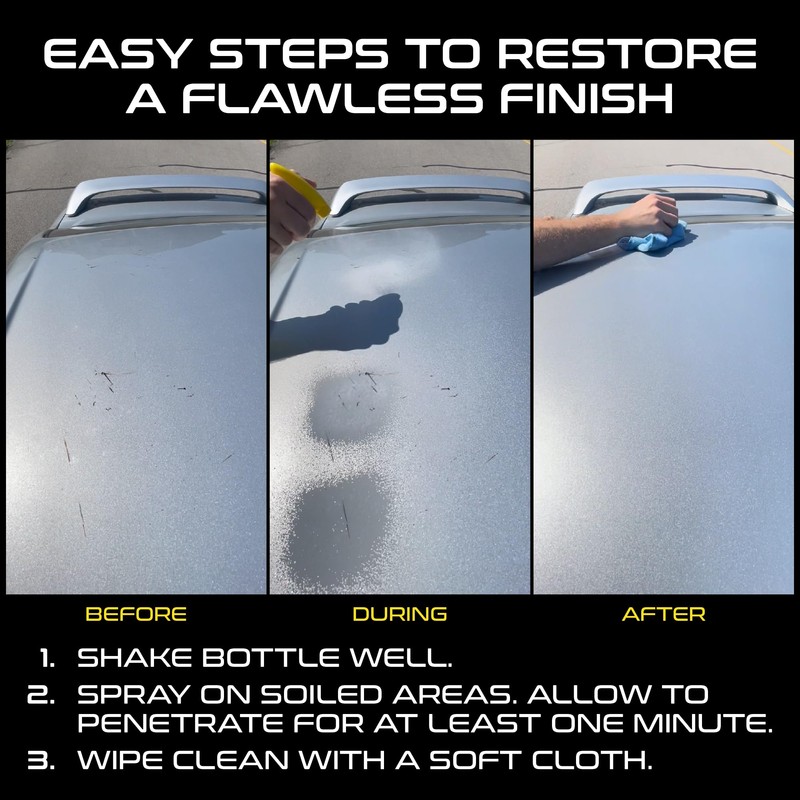 EASY STEPS TO RESTORE A FLAWLESS FINISH

BEFORE

DURING

AFTER

1. SHAKE BOTTLE WELL.
2. SPRAY ON SOILED AREAS. ALLOW TO PENETRATE FOR AT LEAST ONE MINUTE.
3. WIPE CLEAN WITH A SOFT CLOTH.