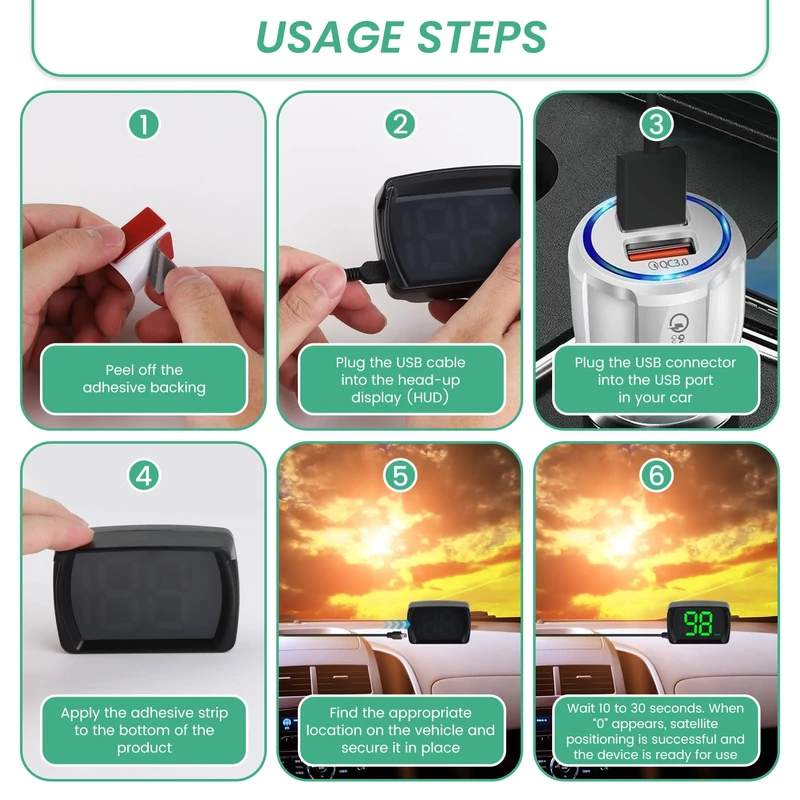 USAGE STEPS

1

Peel off the adhesive backing

2

Plug the USB cable into the head-up display (HUD)

3

QC3.0

Plug the USB connector into the USB port in your car

4

Apply the adhesive strip to the bottom of the product

5

Find the appropriate location on the vehicle and secure it in place

6

98

Wait 10 to 30 seconds. When "0" appears, satellite positioning is successful and the device is ready for use