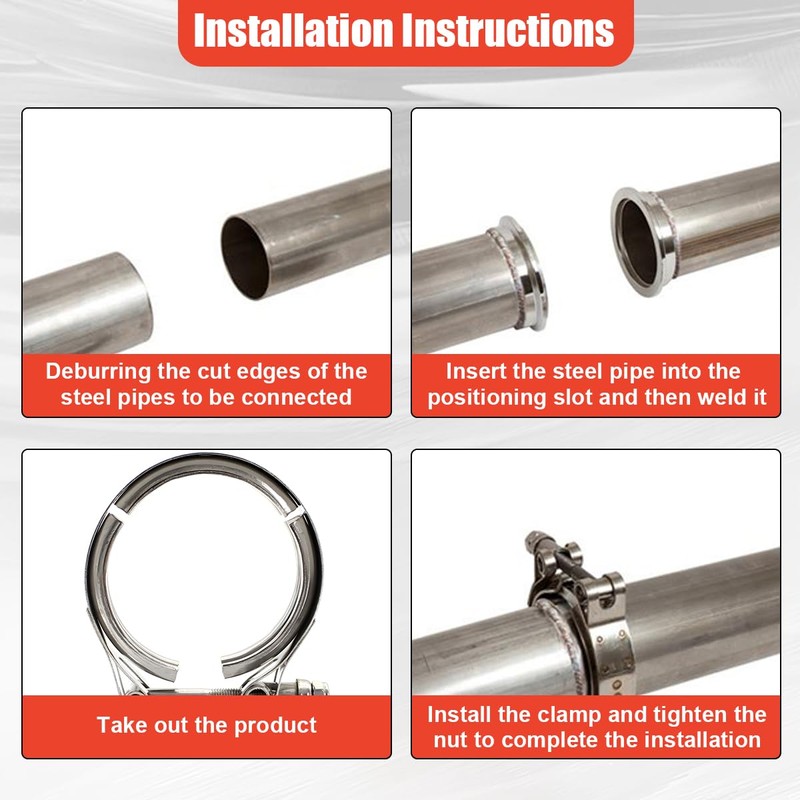 Installation Instructions

Deburring the cut edges of the steel pipes to be connected

Insert the steel pipe into the positioning slot and then weld it

Take out the product

Install the clamp and tighten the nut to complete the installation