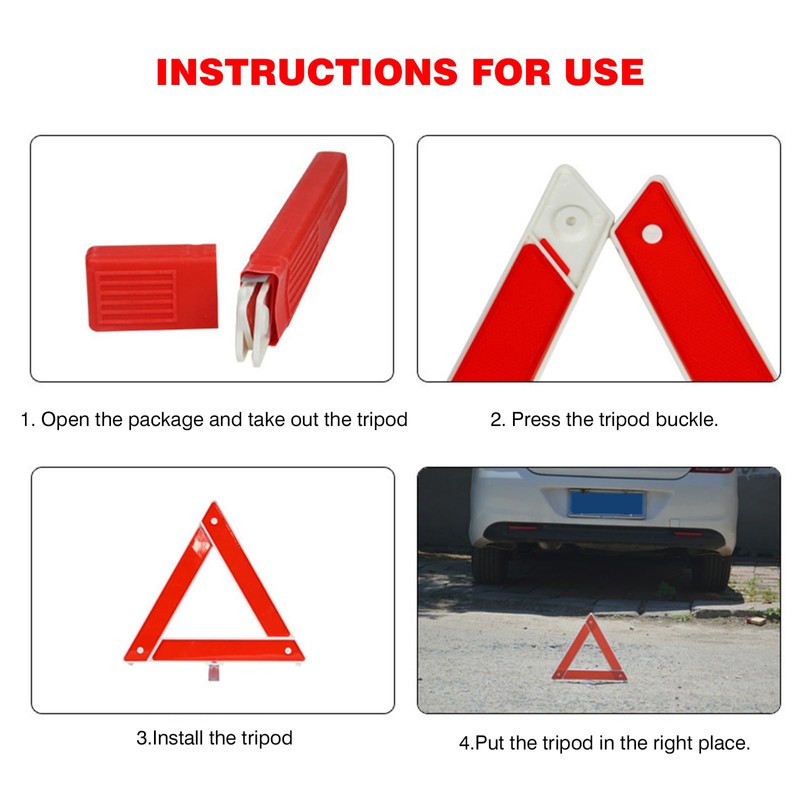 INSTRUCTIONS FOR USE

1. Open the package and take out the tripod

2. Press the tripod buckle.

3.Install the tripod

4.Put the tripod in the right place.