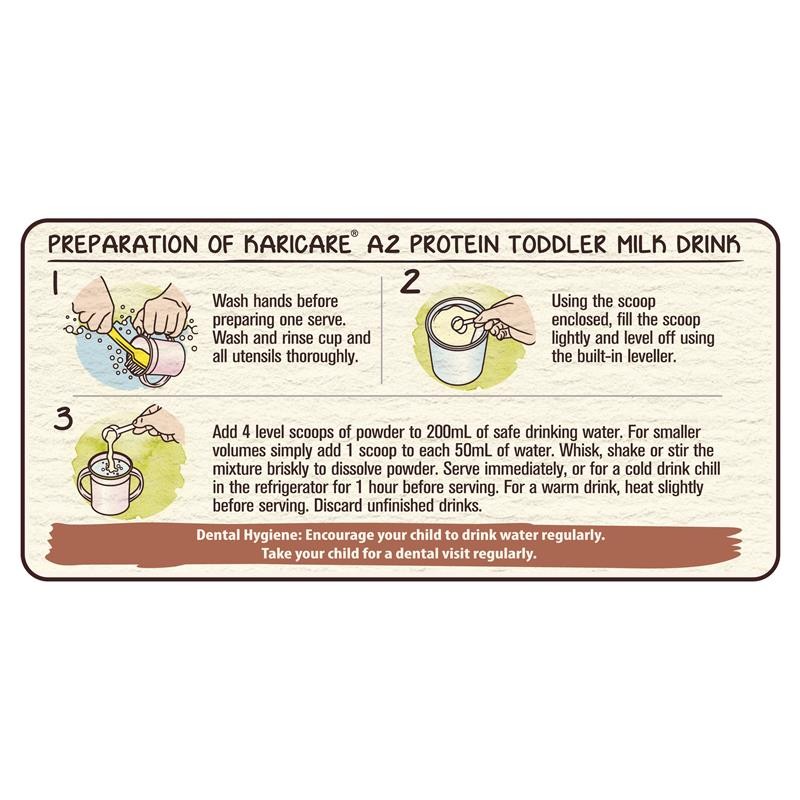 PREPARATION OF KARICARE® A2 PROTEIN TODDLER MILK DRINK

1

Wash hands before preparing one serve. Wash and rinse cup and all utensils thoroughly.

2

Using the scoop enclosed, fill the scoop lightly and level off using the built-in leveller.

3

Add 4 level scoops of powder to 200mL of safe drinking water. For smaller volumes simply add 1 scoop to each 50mL of water. Whisk, shake or stir the mixture briskly to dissolve powder. Serve immediately, or for a cold drink chill in the refrigerator for 1 hour before serving. For a warm drink, heat slightly before serving. Discard unfinished drinks.

Dental Hygiene: Encourage your child to drink water regularly.
Take your child for a dental visit regularly.