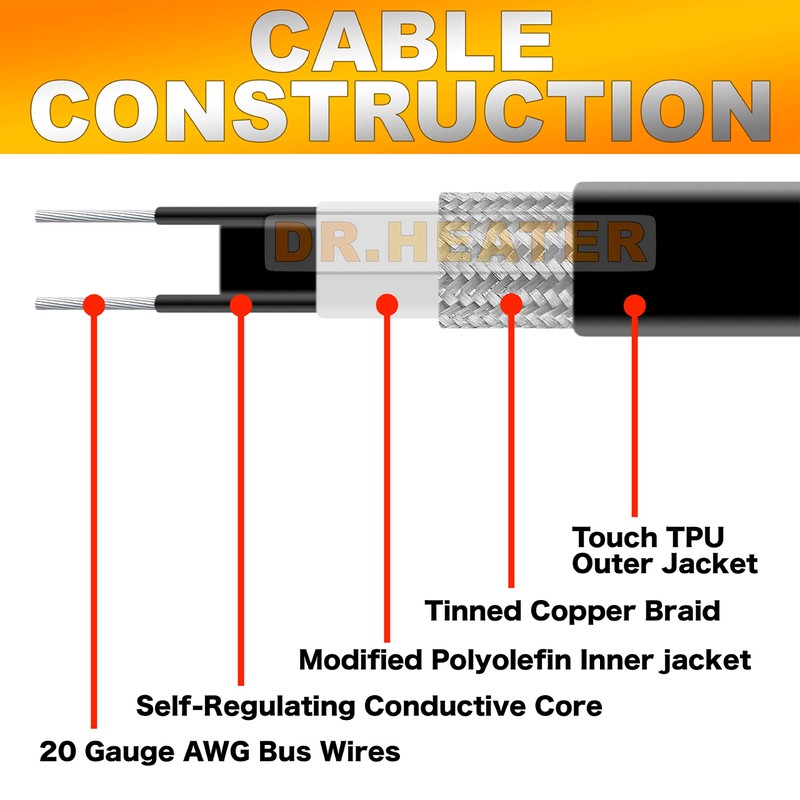 CABLE CONSTRUCTION

DR.HEATER

Touch TPU Outer Jacket

Tinned Copper Braid

Modified Polyolefin Inner jacket

Self-Regulating Conductive Core

20 Gauge AWG Bus Wires