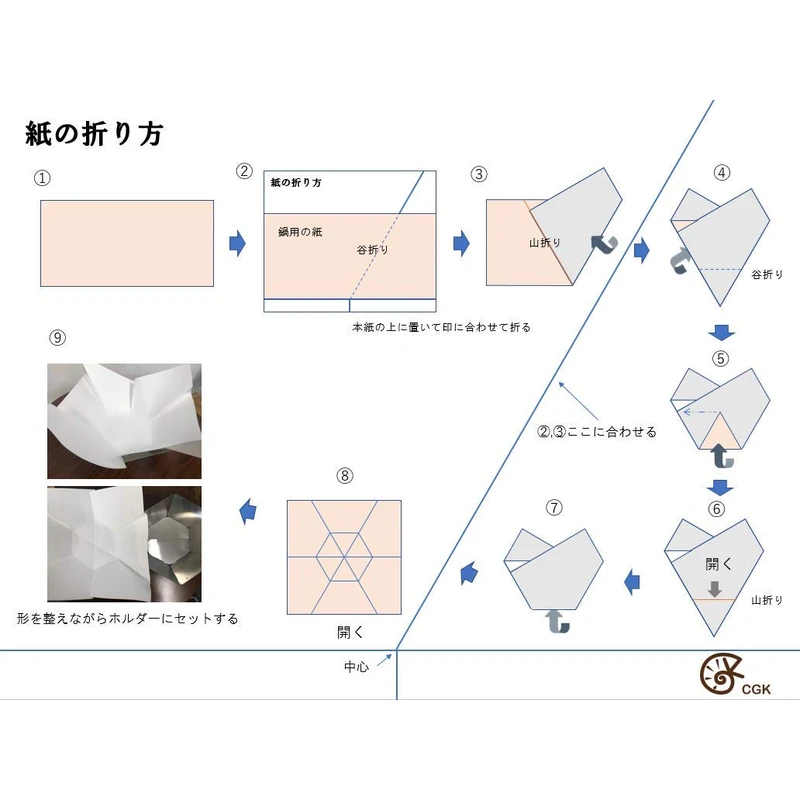 紙の折り方

①

②

紙の折り方

鍋用の紙

谷折り

本紙の上に置いて印に合わせて折る

③

山折り

④

谷折り

⑤

②,③ここに合わせる

⑥

開く

山折り

⑦

⑧

開く

⑨

形を整えながらホルダーにセットする

中心

CGK