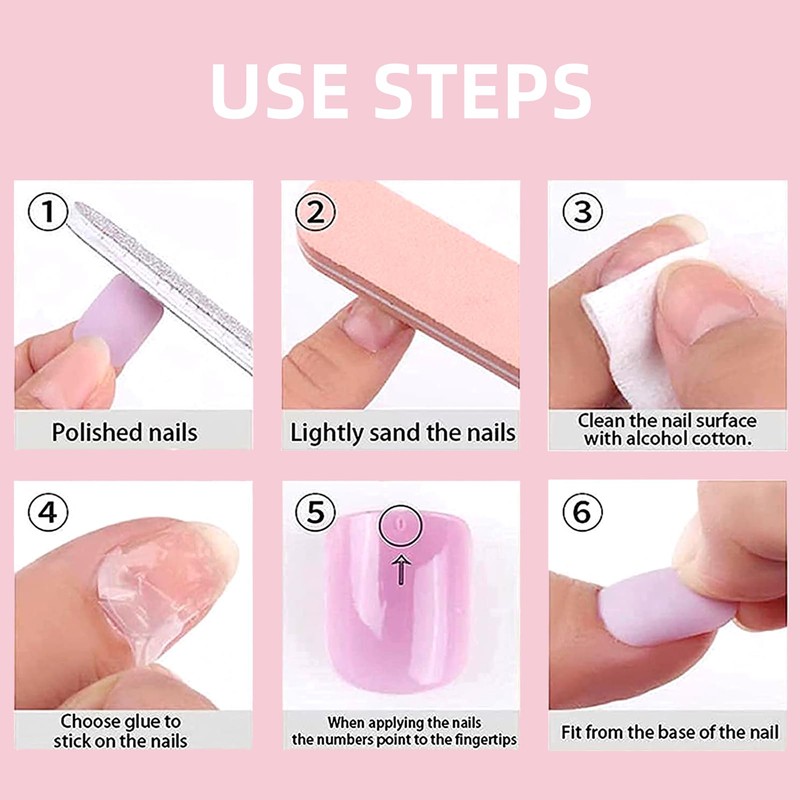 USE STEPS

①
Polished nails

②
Lightly sand the nails

③
Clean the nail surface with alcohol cotton.

④
Choose glue to stick on the nails

⑤
When applying the nails the numbers point to the fingertips

⑥
Fit from the base of the nail