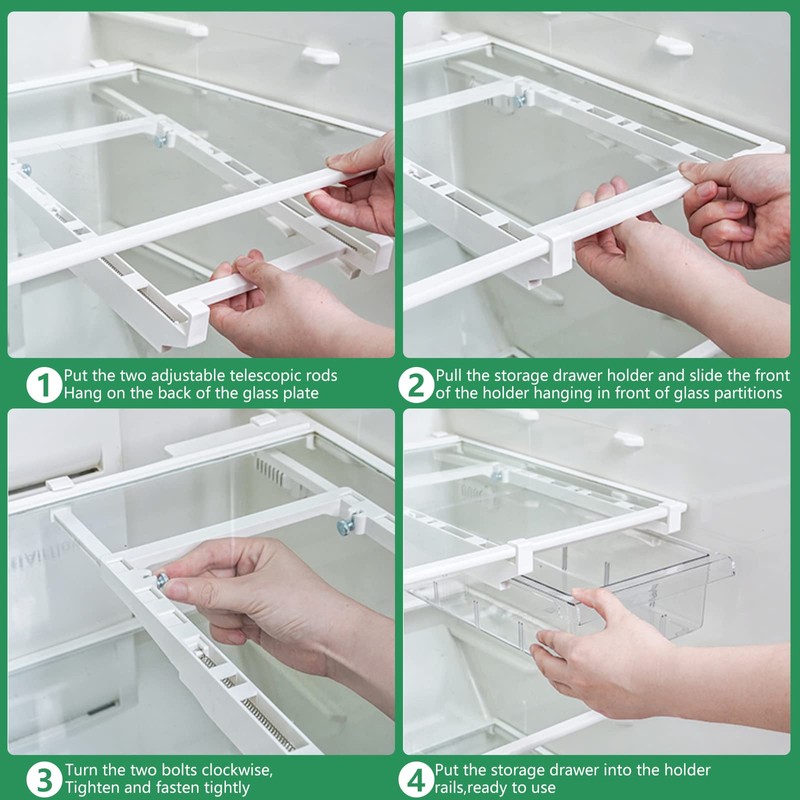 1 Put the two adjustable telescopic rods Hang on the back of the glass plate

2 Pull the storage drawer holder and slide the front of the holder hanging in front of glass partitions

3 Turn the two bolts clockwise, Tighten and fasten tightly

4 Put the storage drawer into the holder rails,ready to use