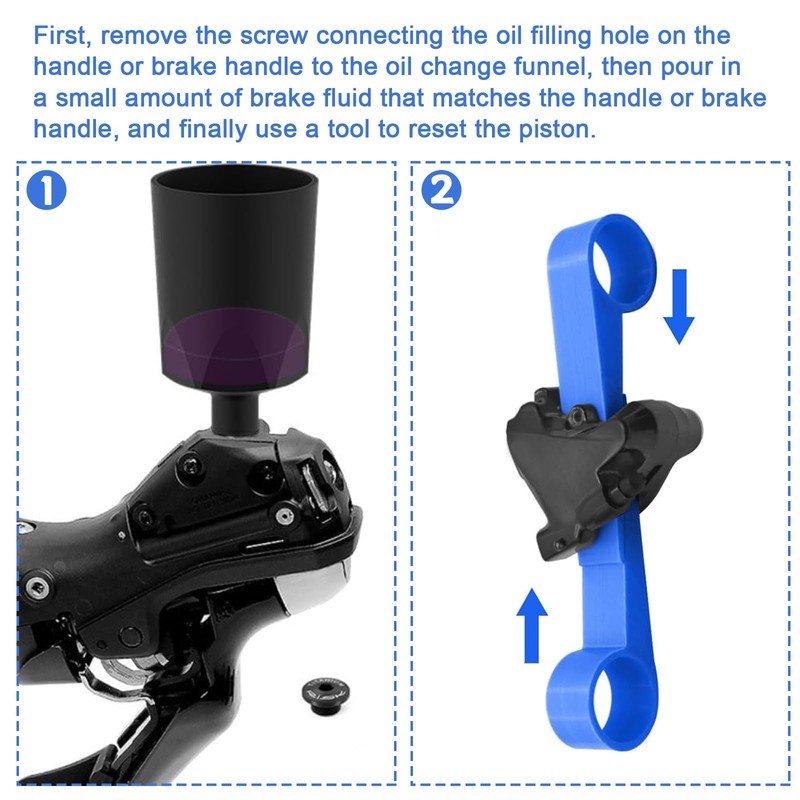 First, remove the screw connecting the oil filling hole on the handle or brake handle to the oil change funnel, then pour in a small amount of brake fluid that matches the handle or brake handle, and finally use a tool to reset the piston.

1

2