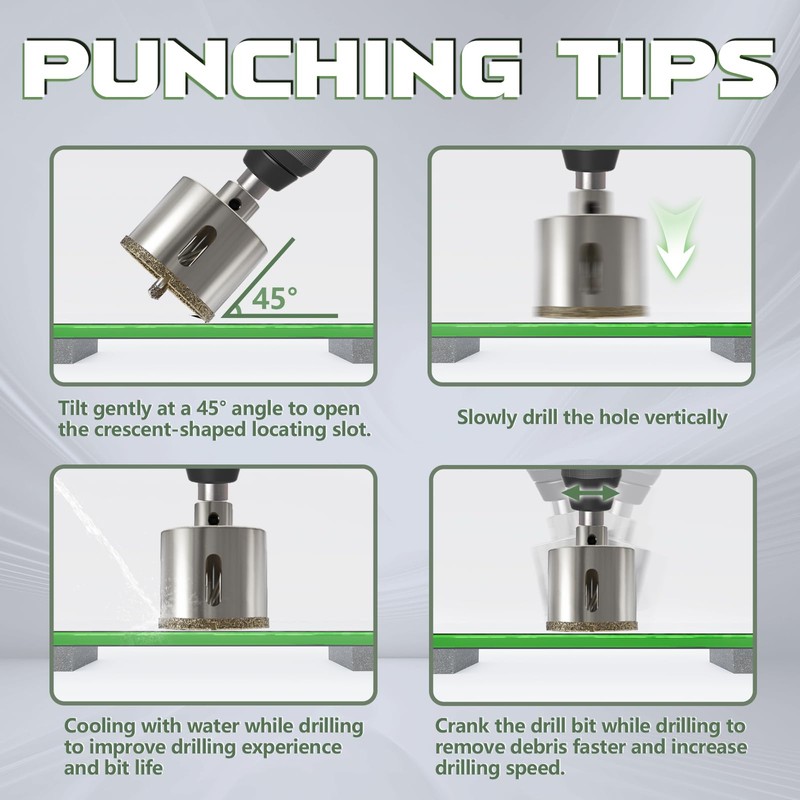 PUNCHING TIPS

45°

Tilt gently at a 45° angle to open the crescent-shaped locating slot.

Slowly drill the hole vertically

Cooling with water while drilling to improve drilling experience and bit life

Crank the drill bit while drilling to remove debris faster and increase drilling speed.