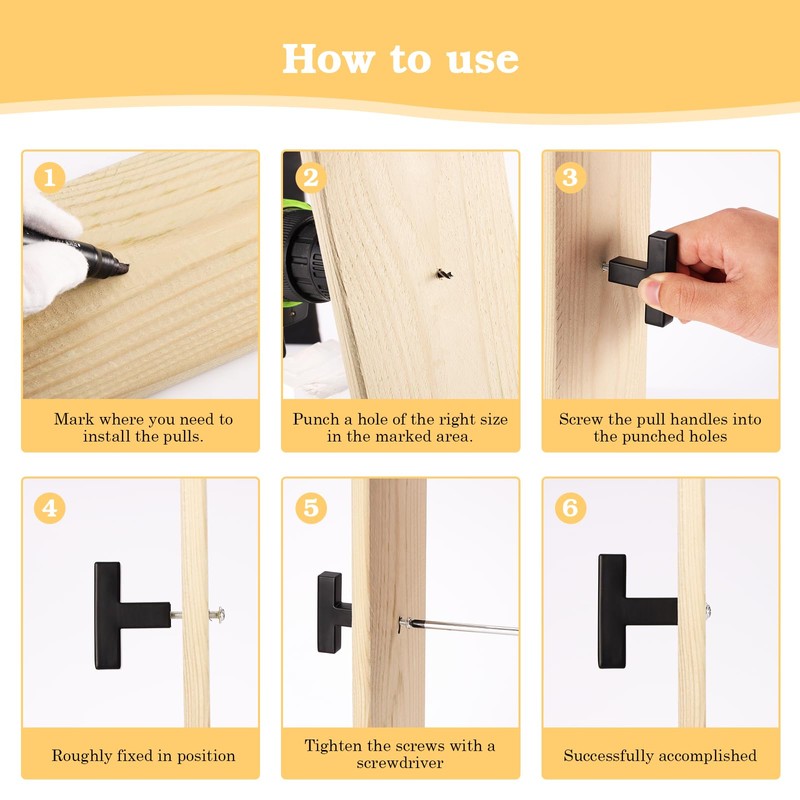 How to use

1

Mark where you need to install the pulls.

2

Punch a hole of the right size in the marked area.

3

Screw the pull handles into the punched holes

4

Roughly fixed in position

5

Tighten the screws with a screwdriver

6

Successfully accomplished