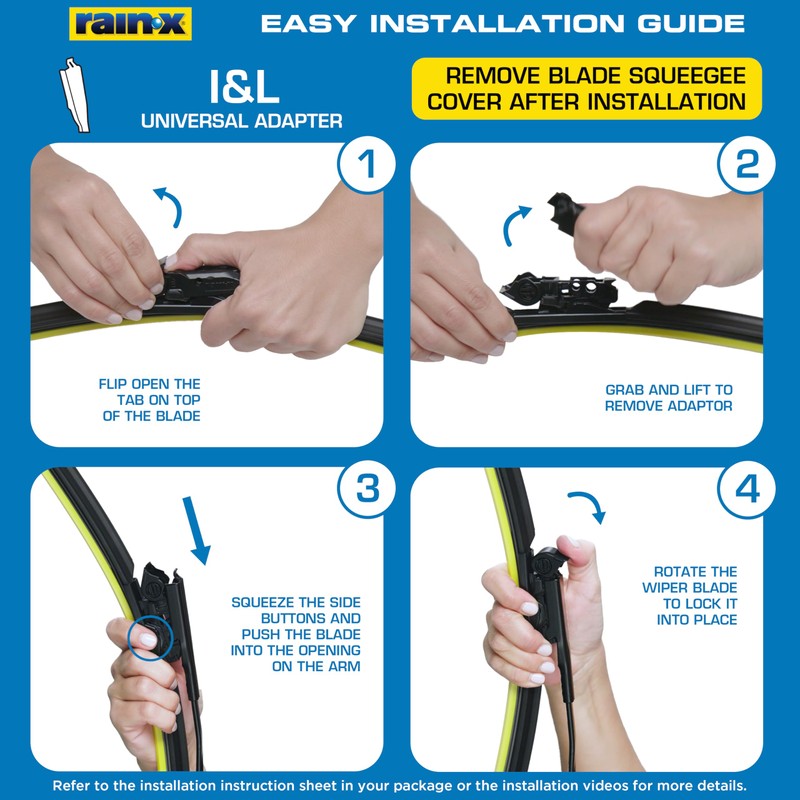 rain·x

EASY INSTALLATION GUIDE

I&L
UNIVERSAL ADAPTER

REMOVE BLADE SQUEEGEE COVER AFTER INSTALLATION

1

FLIP OPEN THE TAB ON TOP OF THE BLADE

2

GRAB AND LIFT TO REMOVE ADAPTOR

3

SQUEEZE THE SIDE BUTTONS AND PUSH THE BLADE INTO THE OPENING ON THE ARM

4

ROTATE THE WIPER BLADE TO LOCK IT INTO PLACE

Refer to the installation instruction sheet in your package or the installation videos for more details.