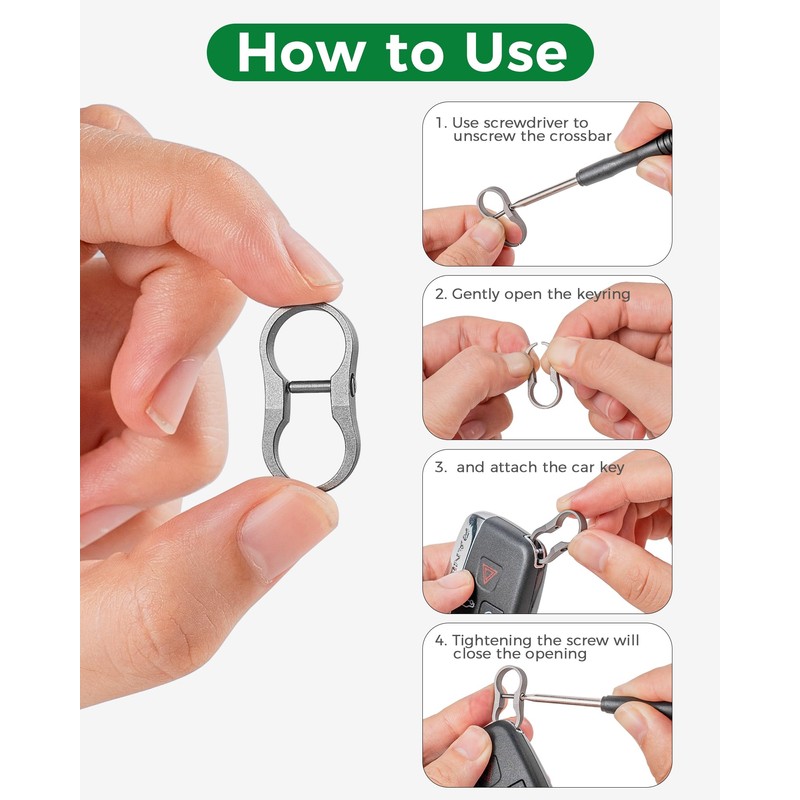 How to Use

1. Use screwdriver to unscrew the crossbar

2. Gently open the keyring

3. and attach the car key

4. Tightening the screw will close the opening