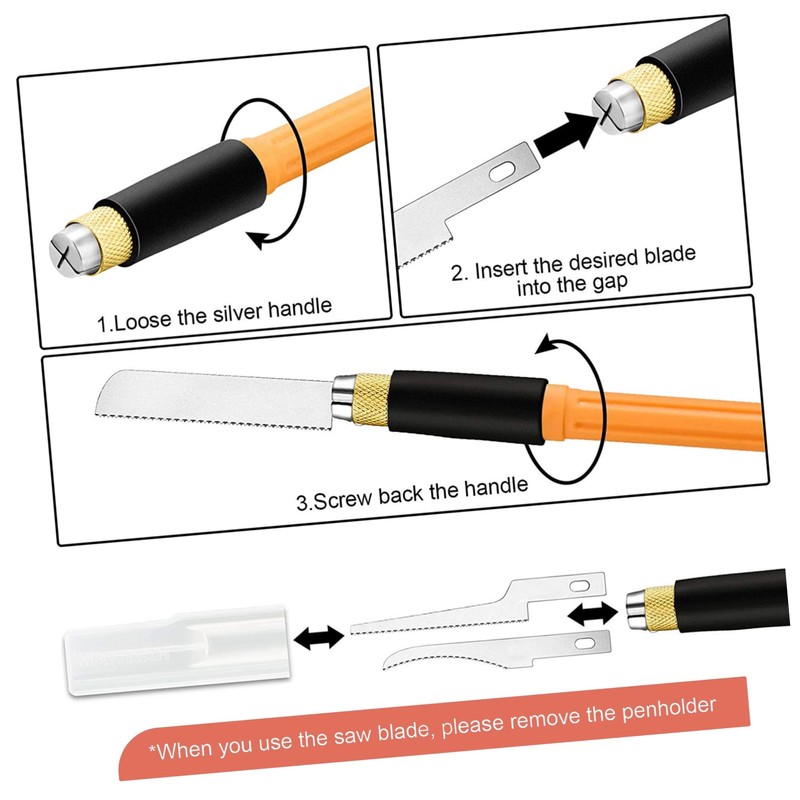 1.Loose the silver handle

2. Insert the desired blade into the gap

3.Screw back the handle

*When you use the saw blade, please remove the penholder