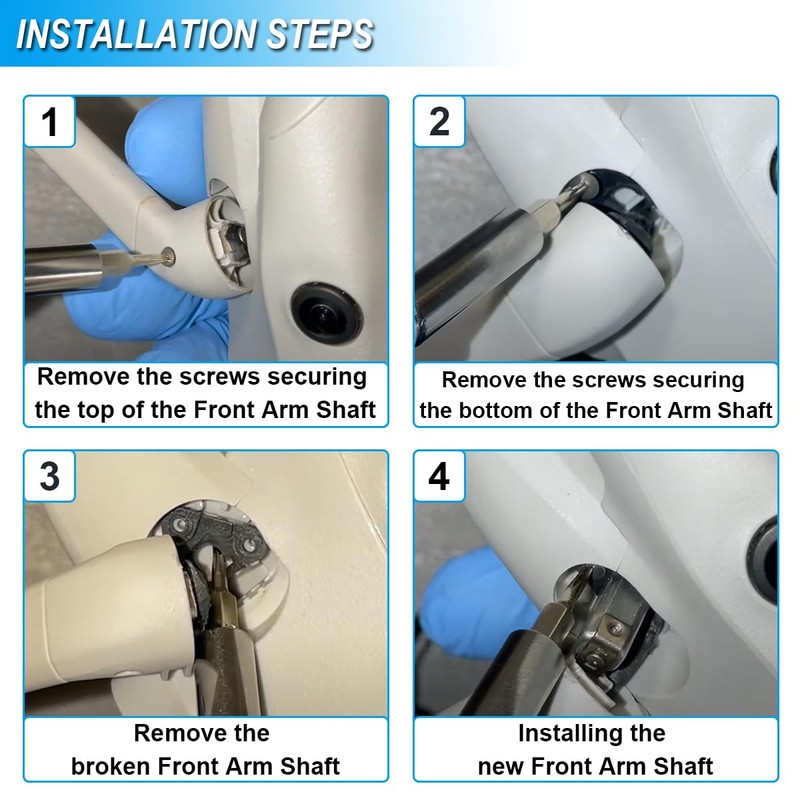 INSTALLATION STEPS

1

Remove the screws securing the top of the Front Arm Shaft

2

Remove the screws securing the bottom of the Front Arm Shaft

3

Remove the broken Front Arm Shaft

4

Installing the new Front Arm Shaft