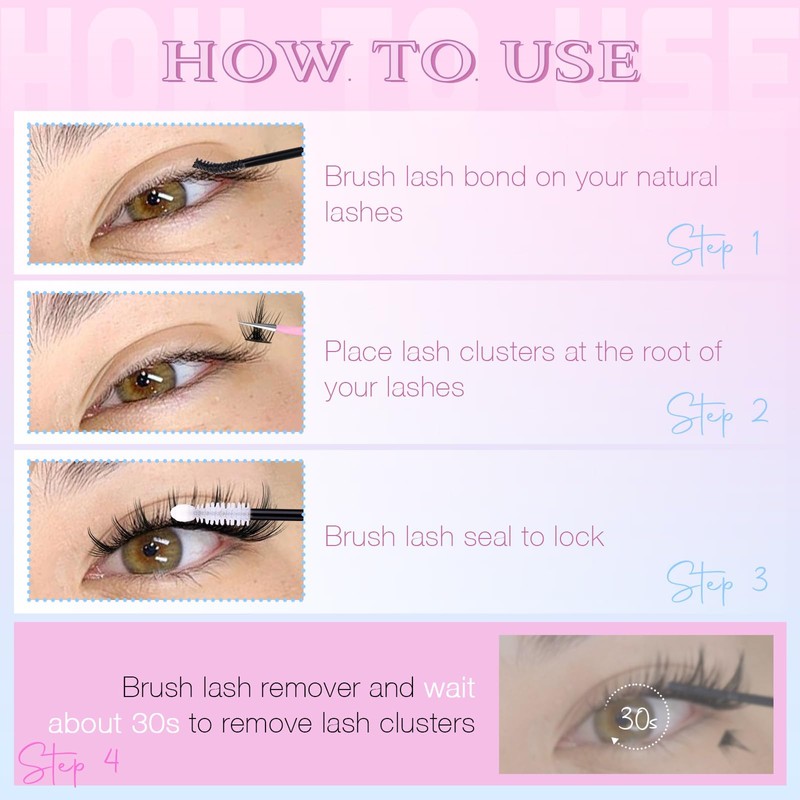 HOW TO USE

Brush lash bond on your natural lashes

Step 1

Place lash clusters at the root of your lashes

Step 2

Brush lash seal to lock

Step 3

Brush lash remover and wait about 30s to remove lash clusters

Step 4

30s