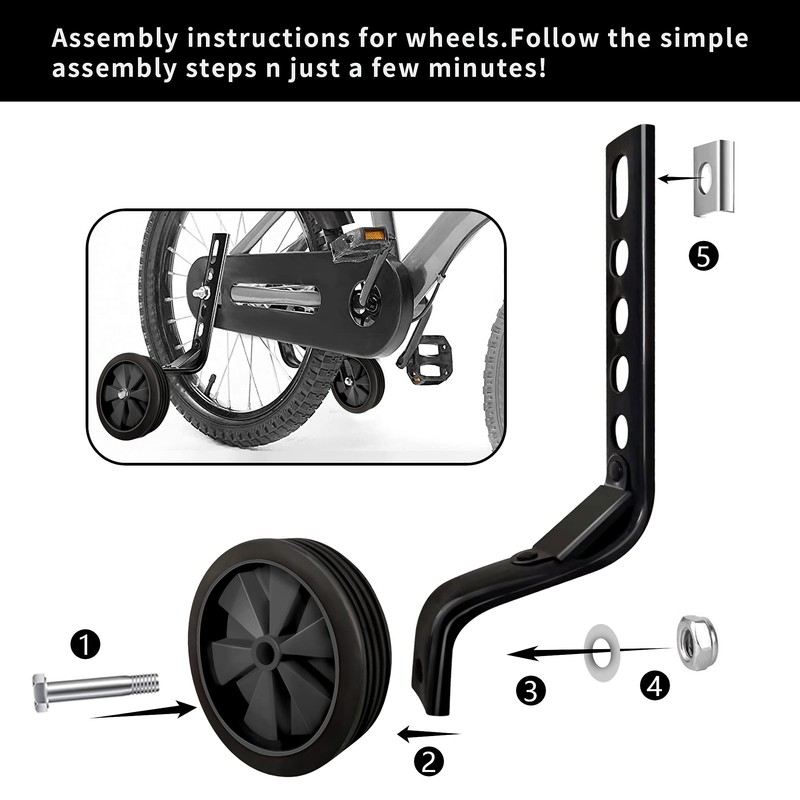 Assembly instructions for wheels.Follow the simple assembly steps n just a few minutes!

5

1

3

4

2