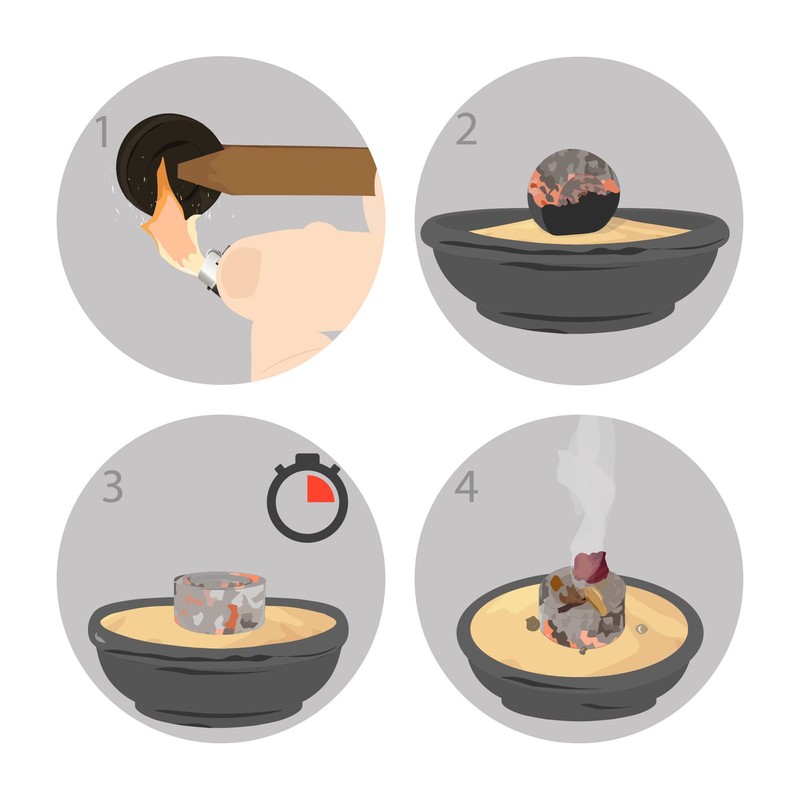 1

2

3

4