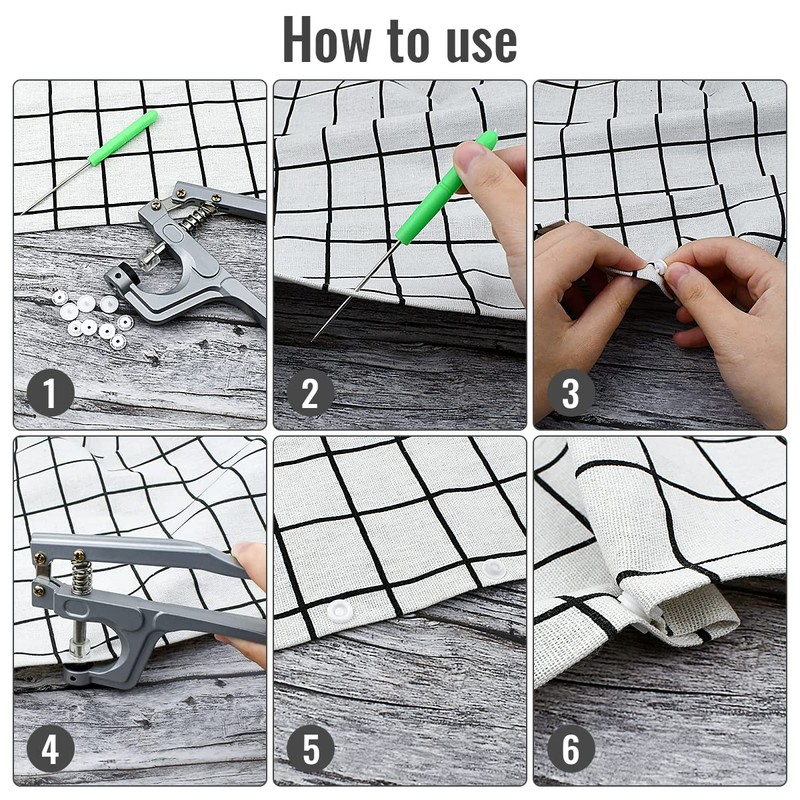 How to use

1

2

3

4

5

6