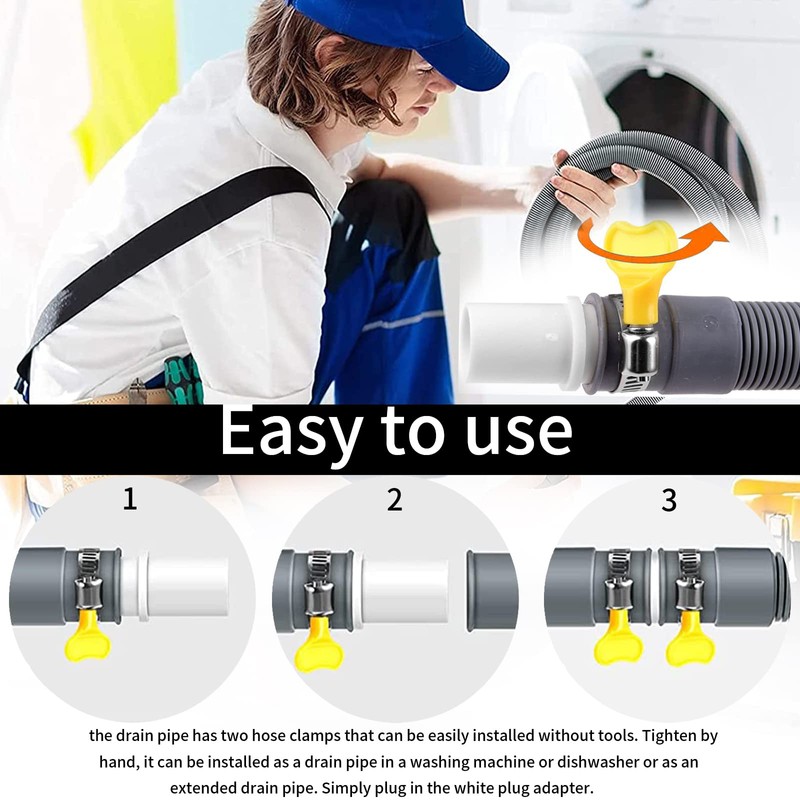 Easy to use

1

2

3

the drain pipe has two hose clamps that can be easily installed without tools. Tighten by hand, it can be installed as a drain pipe in a washing machine or dishwasher or as an extended drain pipe. Simply plug in the white plug adapter.