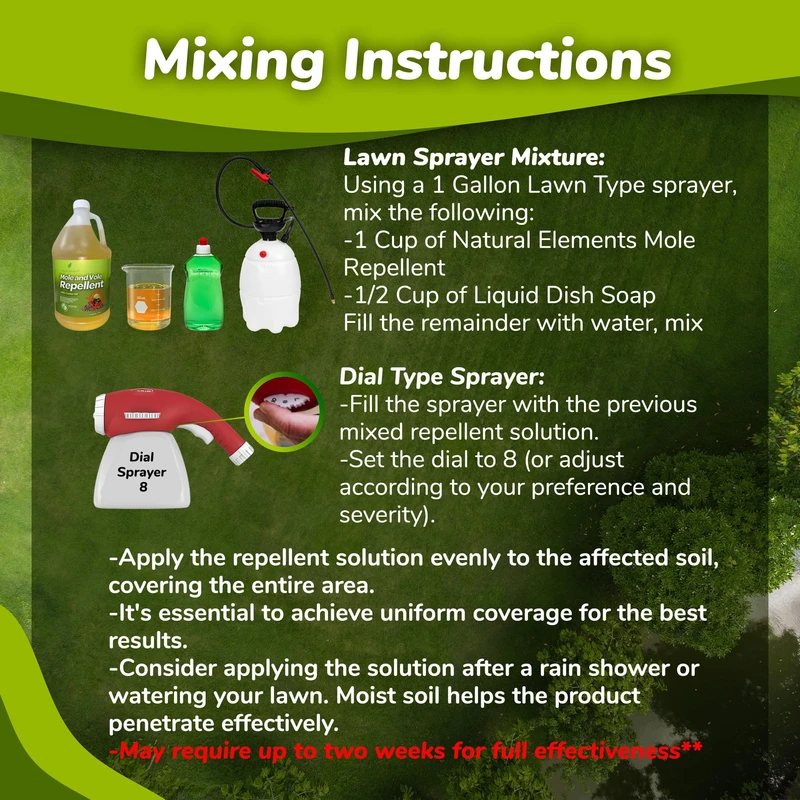 Mixing Instructions

Mole and Vole Repellent

Lawn Sprayer Mixture:
Using a 1 Gallon Lawn Type sprayer, mix the following:
-1 Cup of Natural Elements Mole Repellent
-1/2 Cup of Liquid Dish Soap
Fill the remainder with water, mix

Dial Sprayer 8

Dial Type Sprayer:
-Fill the sprayer with the previous mixed repellent solution.
-Set the dial to 8 (or adjust according to your preference and severity).

-Apply the repellent solution evenly to the affected soil, covering the entire area.
-It's essential to achieve uniform coverage for the best results.
-Consider applying the solution after a rain shower or watering your lawn. Moist soil helps the product penetrate effectively.
-May require up to two weeks for full effectiveness**