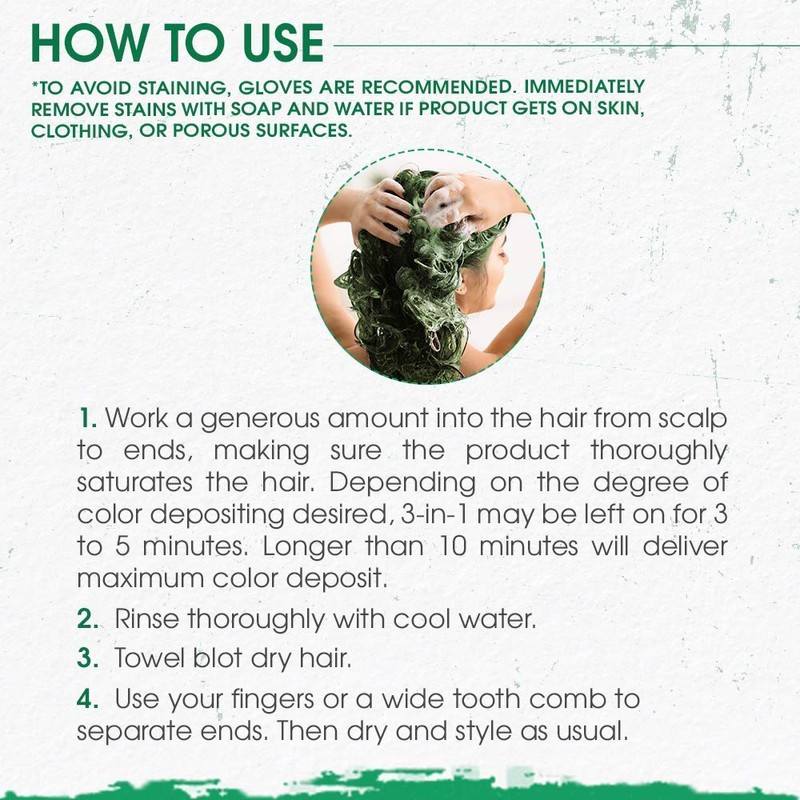 HOW TO USE

*TO AVOID STAINING, GLOVES ARE RECOMMENDED. IMMEDIATELY REMOVE STAINS WITH SOAP AND WATER IF PRODUCT GETS ON SKIN, CLOTHING, OR POROUS SURFACES.

1. Work a generous amount into the hair from scalp to ends, making sure the product thoroughly saturates the hair. Depending on the degree of color depositing desired, 3-in-1 may be left on for 3 to 5 minutes. Longer than 10 minutes will deliver maximum color deposit.

2. Rinse thoroughly with cool water.

3. Towel blot dry hair.

4. Use your fingers or a wide tooth comb to separate ends. Then dry and style as usual.