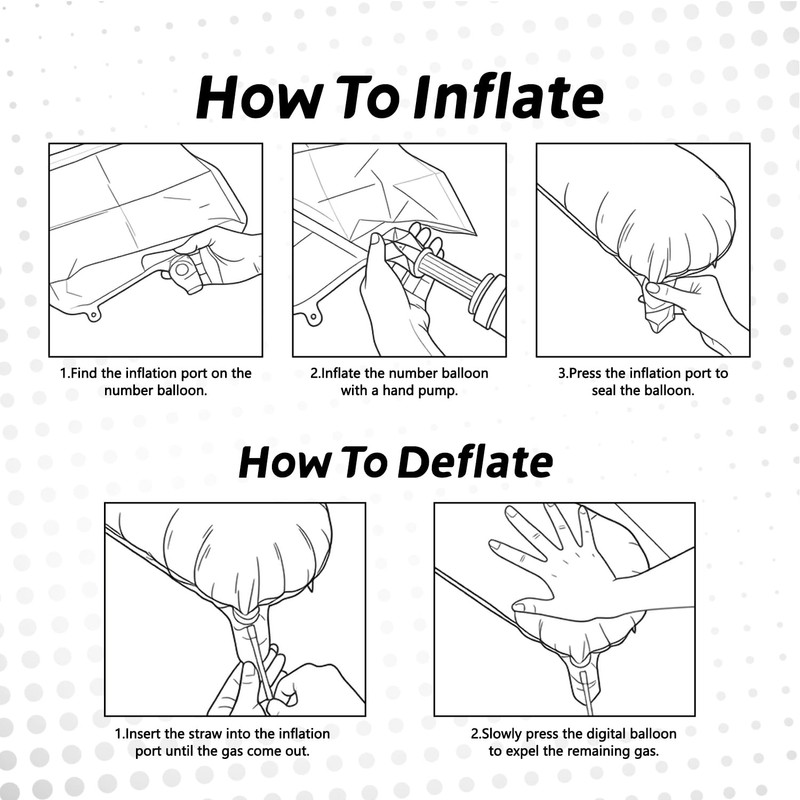 How To Inflate

1.Find the inflation port on the number balloon.

2.Inflate the number balloon with a hand pump.

3.Press the inflation port to seal the balloon.

How To Deflate

1.Insert the straw into the inflation port until the gas come out.

2.Slowly press the digital balloon to expel the remaining gas.