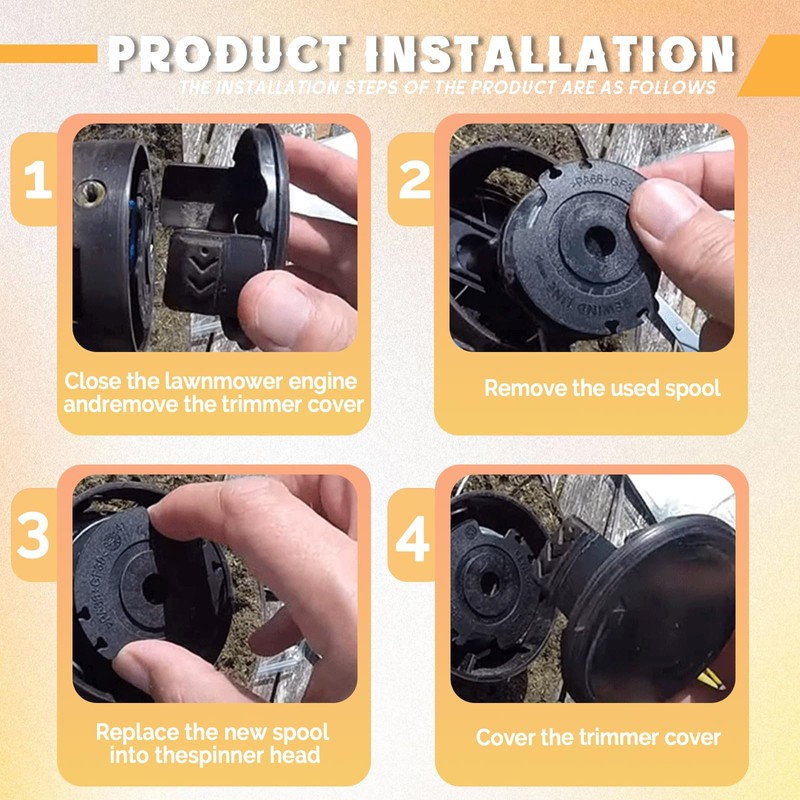 PRODUCT INSTALLATION
THE INSTALLATION STEPS OF THE PRODUCT ARE AS FOLLOWS

1
Close the lawnmower engine andremove the trimmer cover

2
PA66+GF
REWIND LINE
Remove the used spool

3
Replace the new spool into thespinner head

4
Cover the trimmer cover