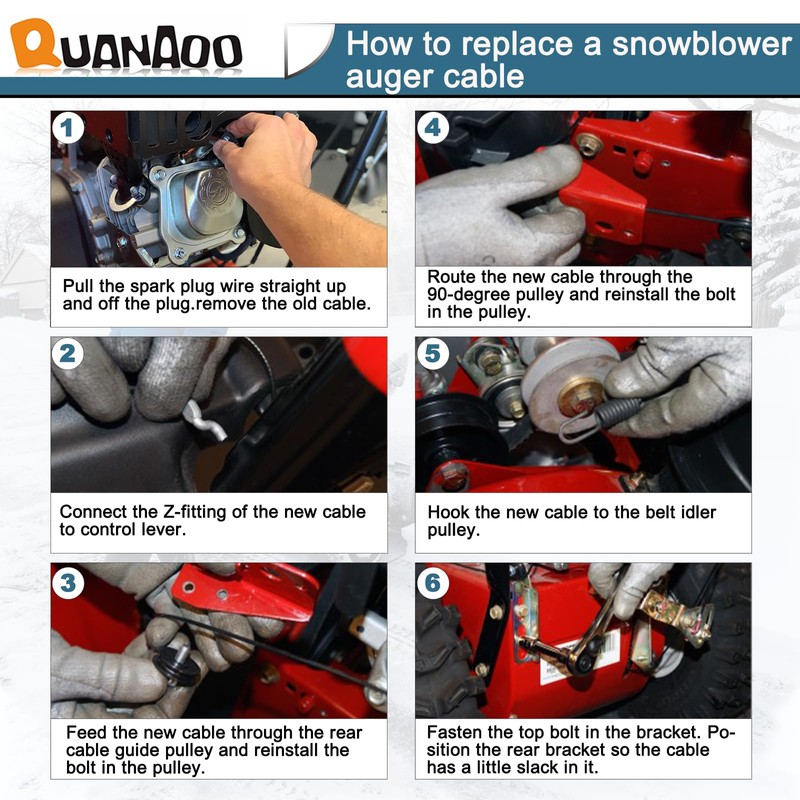 QUANAOO

How to replace a snowblower auger cable

1

Pull the spark plug wire straight up and off the plug.remove the old cable.

2

Connect the Z-fitting of the new cable to control lever.

3

Feed the new cable through the rear cable guide pulley and reinstall the bolt in the pulley.

4

Route the new cable through the 90-degree pulley and reinstall the bolt in the pulley.

5

Hook the new cable to the belt idler pulley.

6

Fasten the top bolt in the bracket. Position the rear bracket so the cable has a little slack in it.