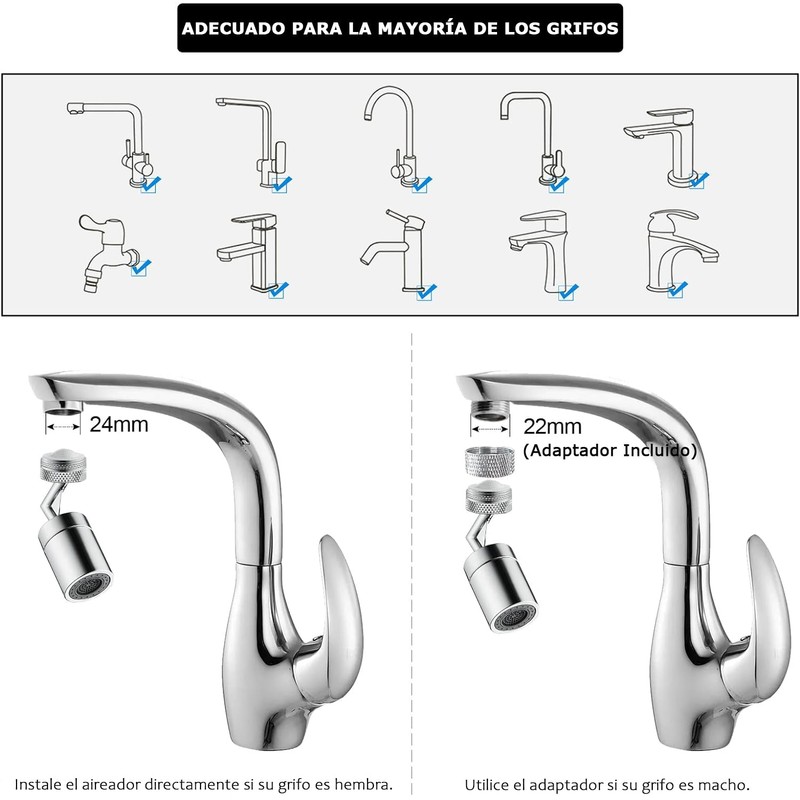 ADECUADO PARA LA MAYORÍA DE LOS GRIFOS

24mm

Instale el aireador directamente si su grifo es hembra.

22mm
(Adaptador Incluido)

Utilice el adaptador si su grifo es macho.